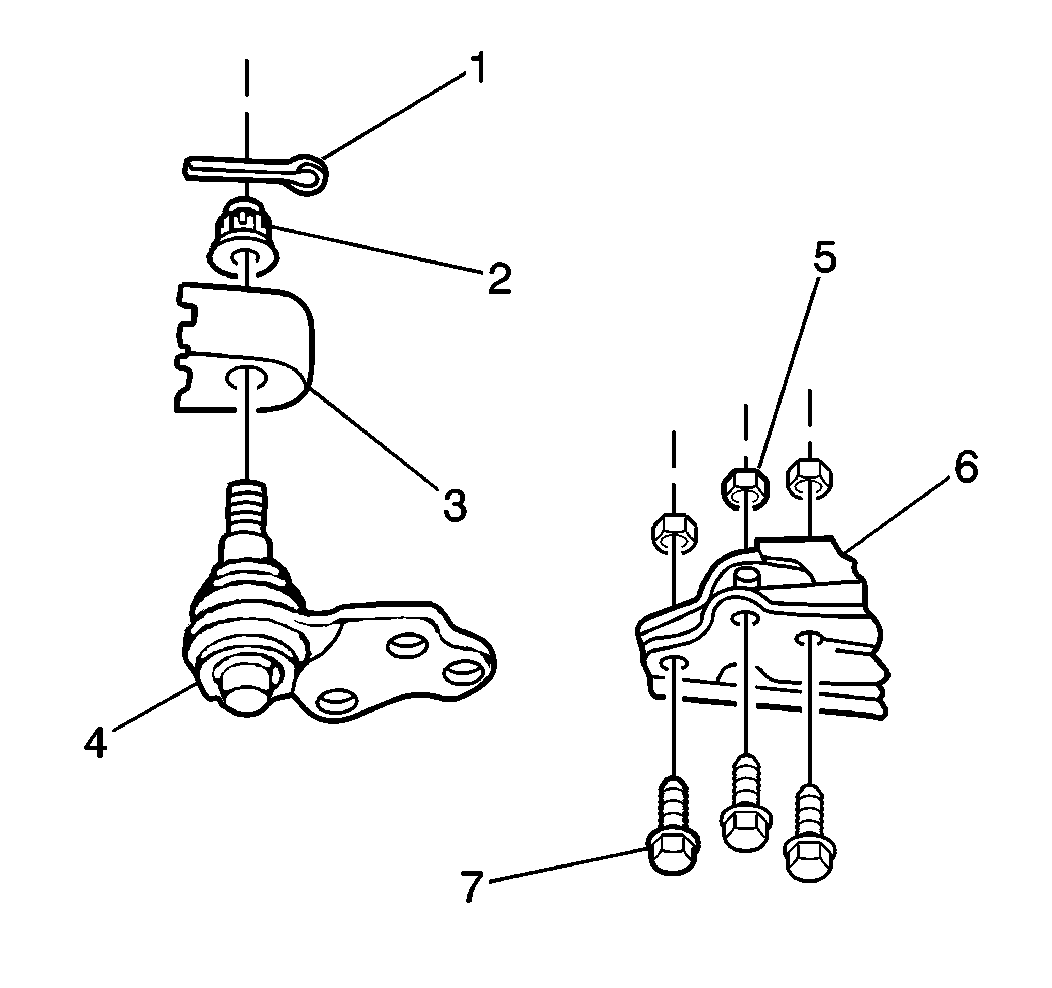 1
2
3
4
5
6
7