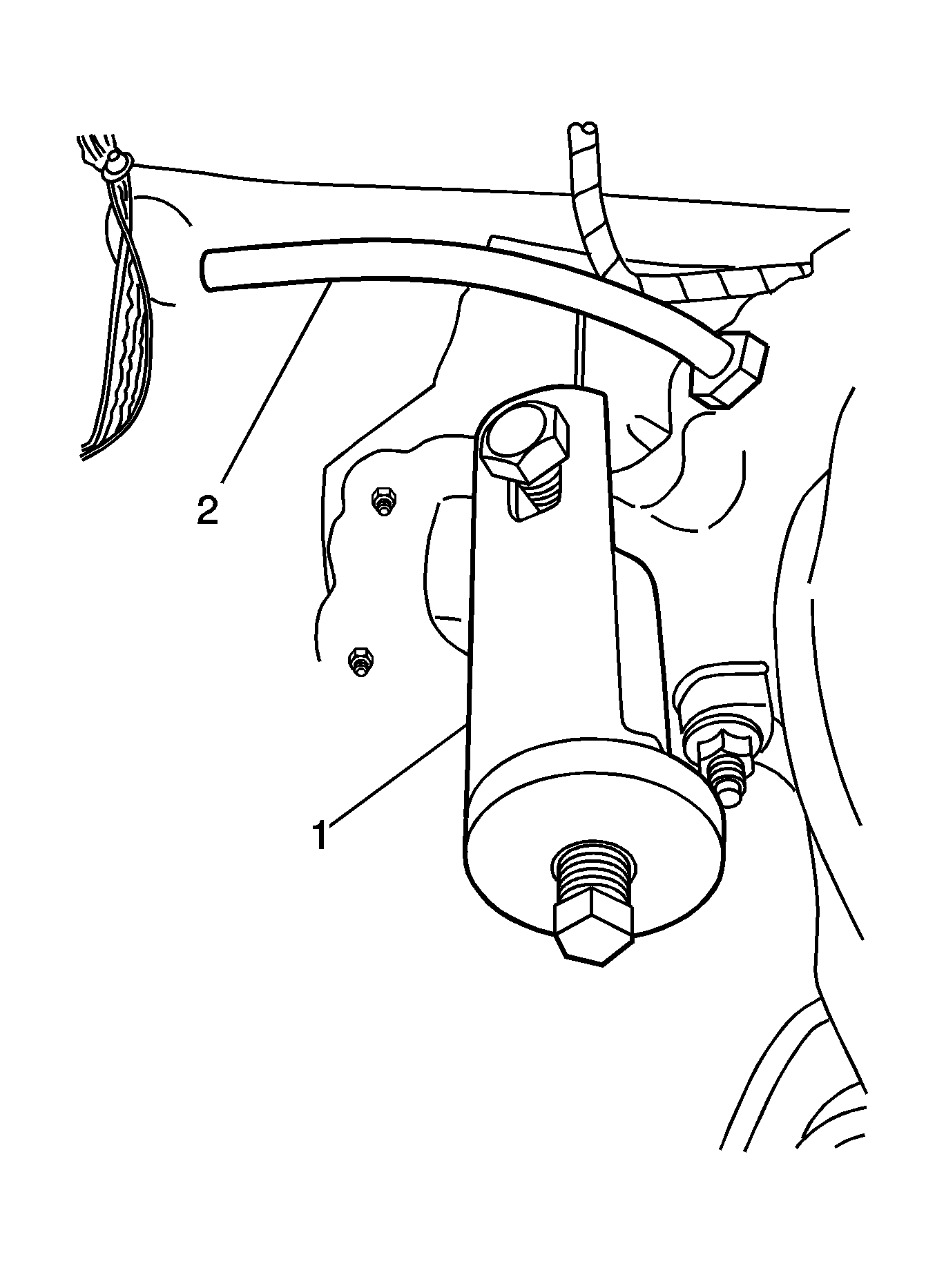 2

1