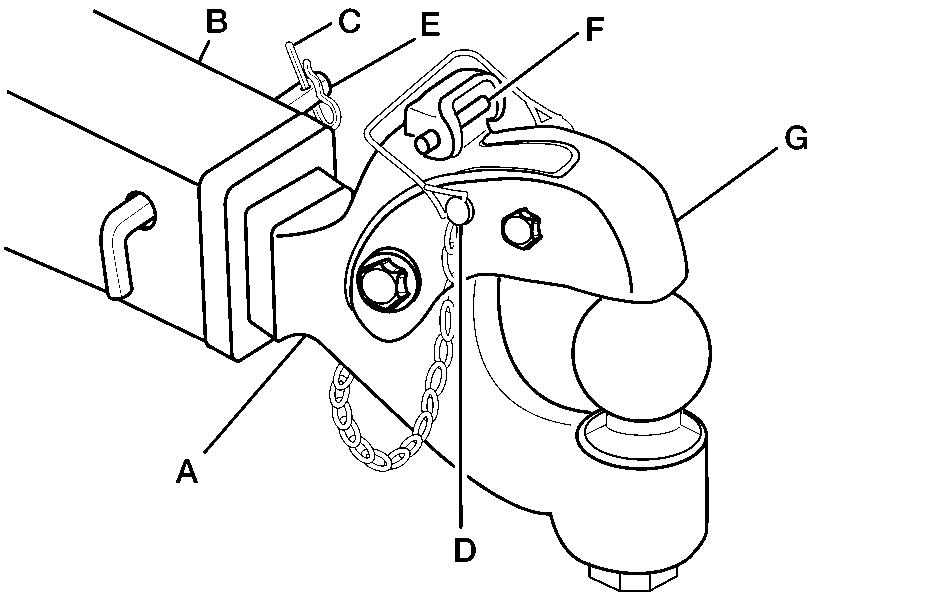 B
C
E
F
G
A
D