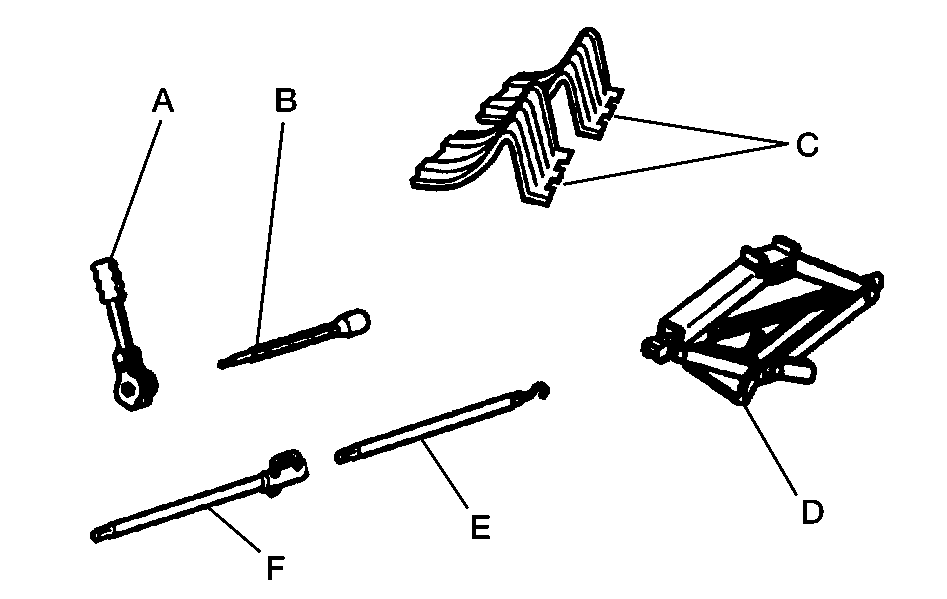 A
B
C
D
E
F