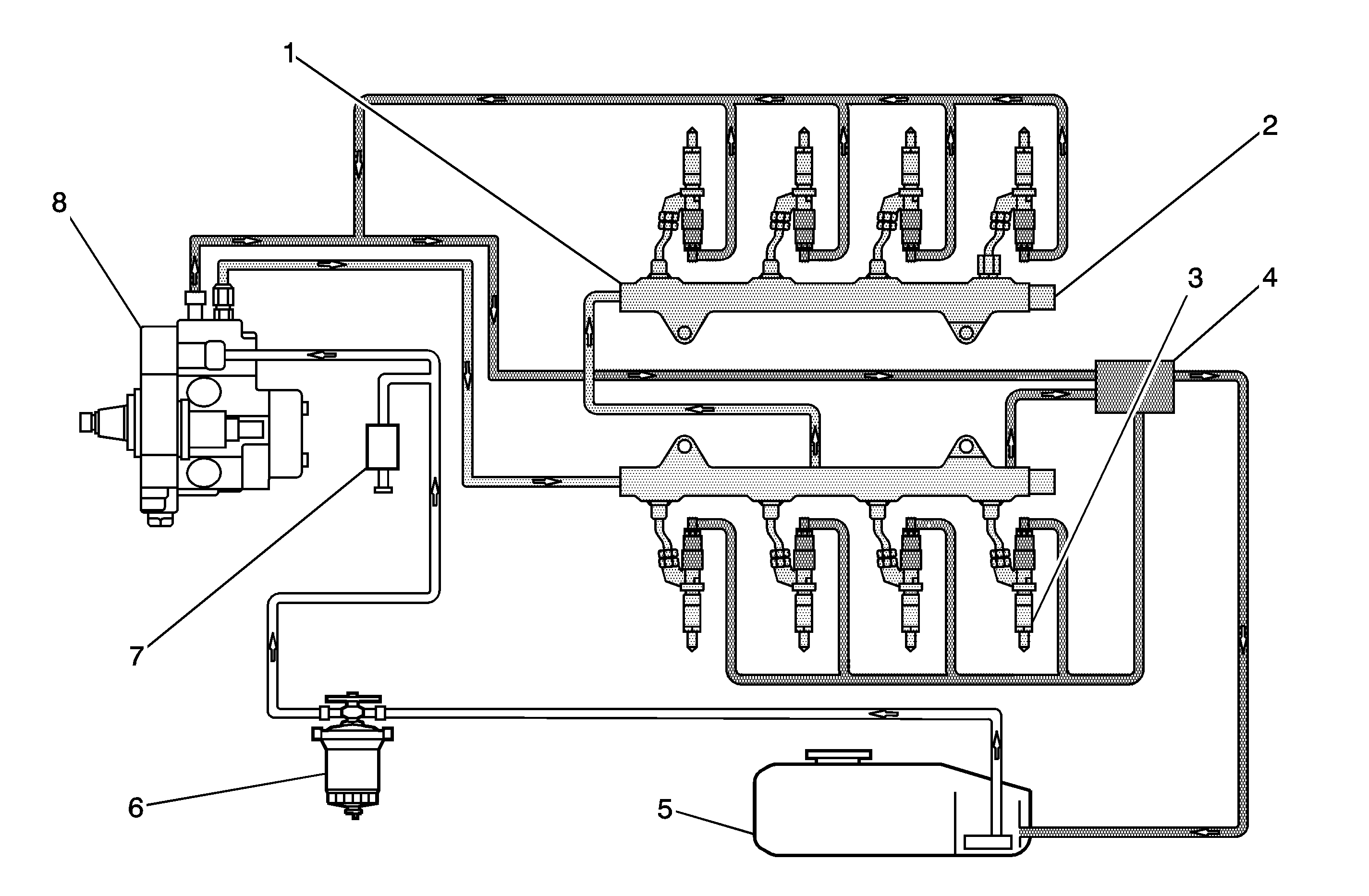 1
2
8
3
4
7
6
5