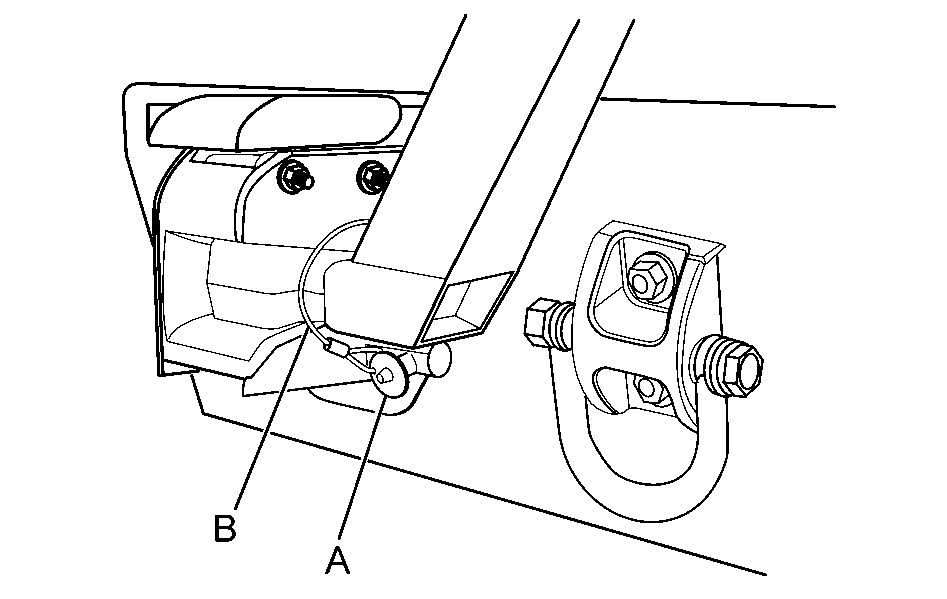 B
A