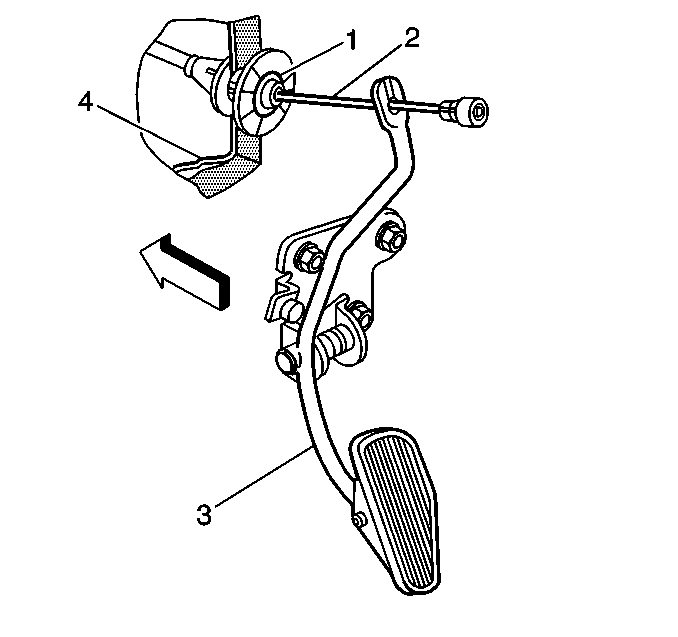 1
2
4
3