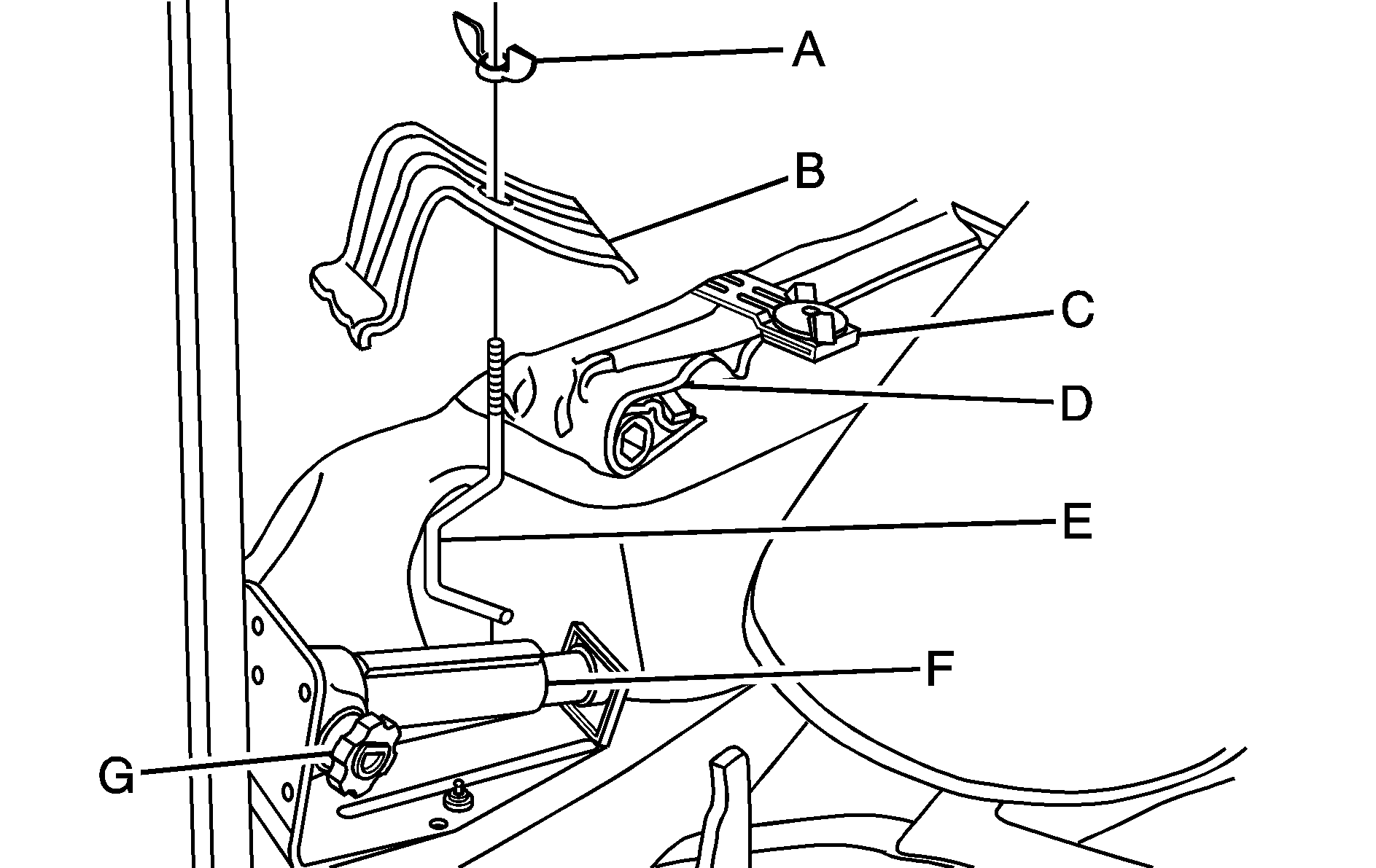 A
B
C
D
E
F
G