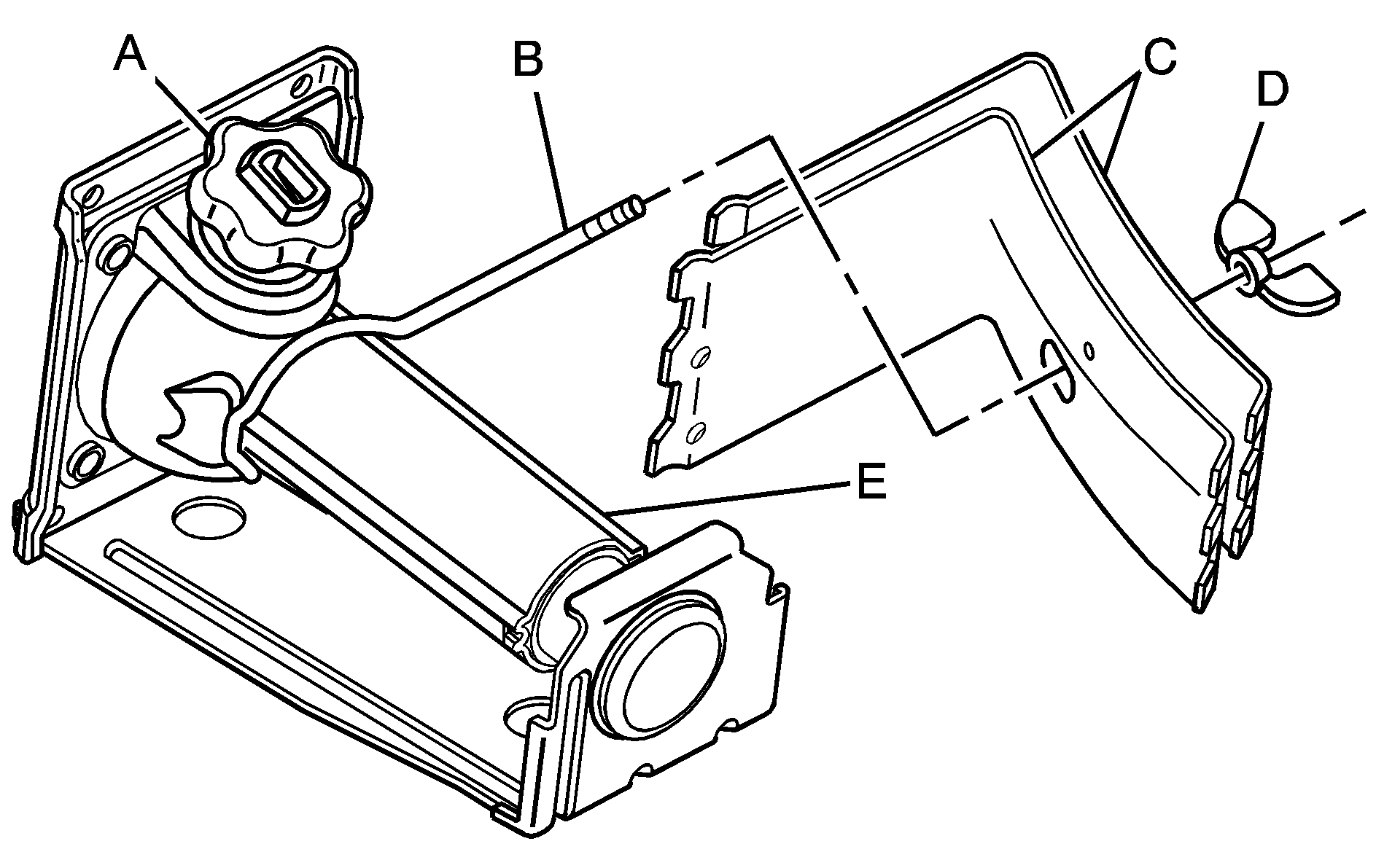 A
B
C
D
E