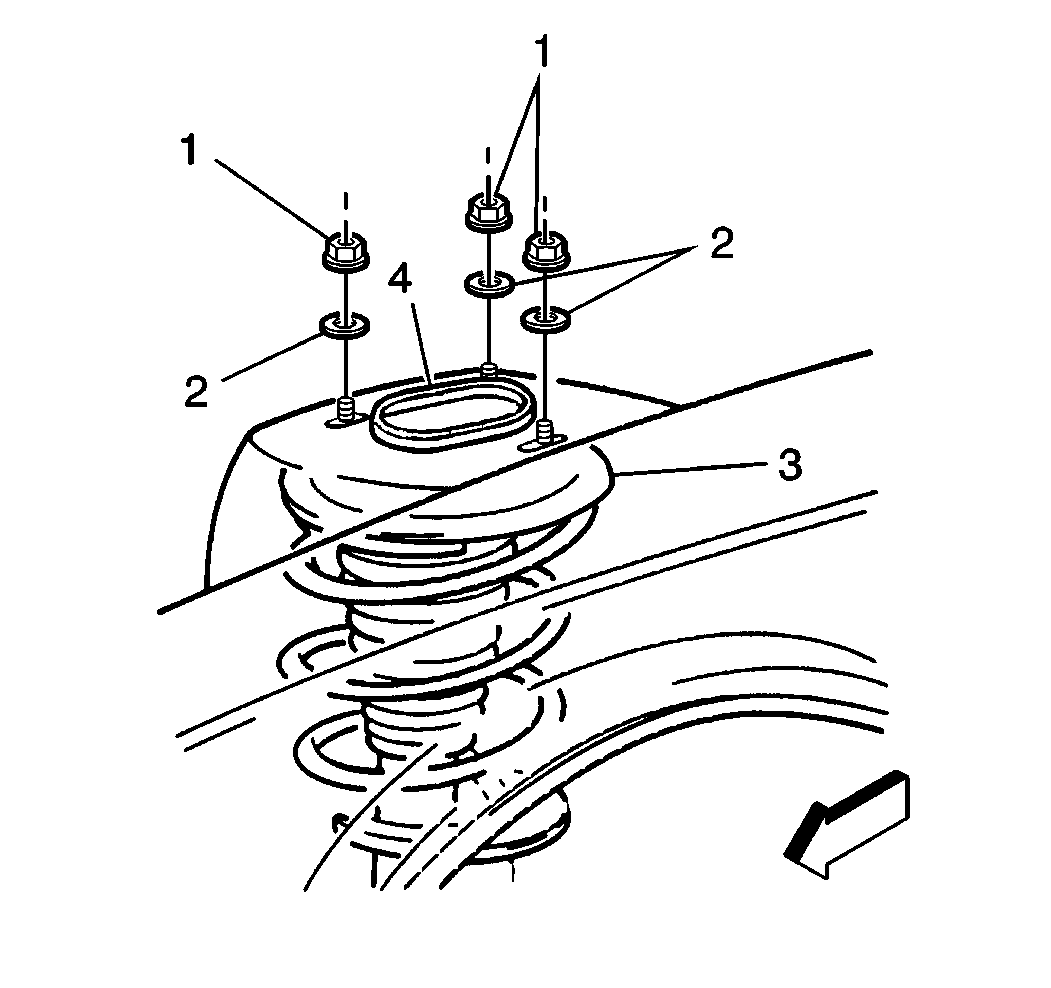 1
1
2
4
2
3