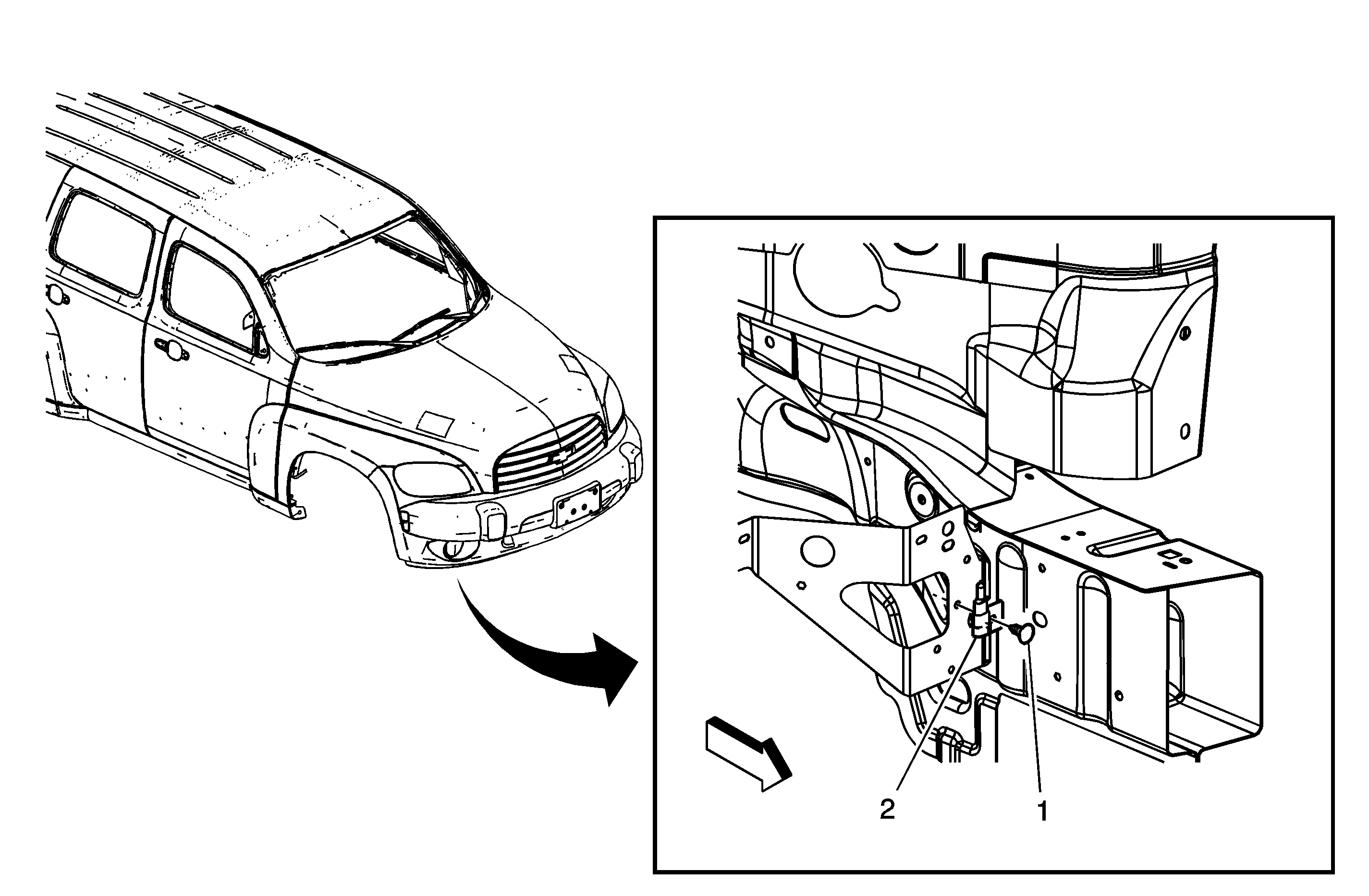 2
1