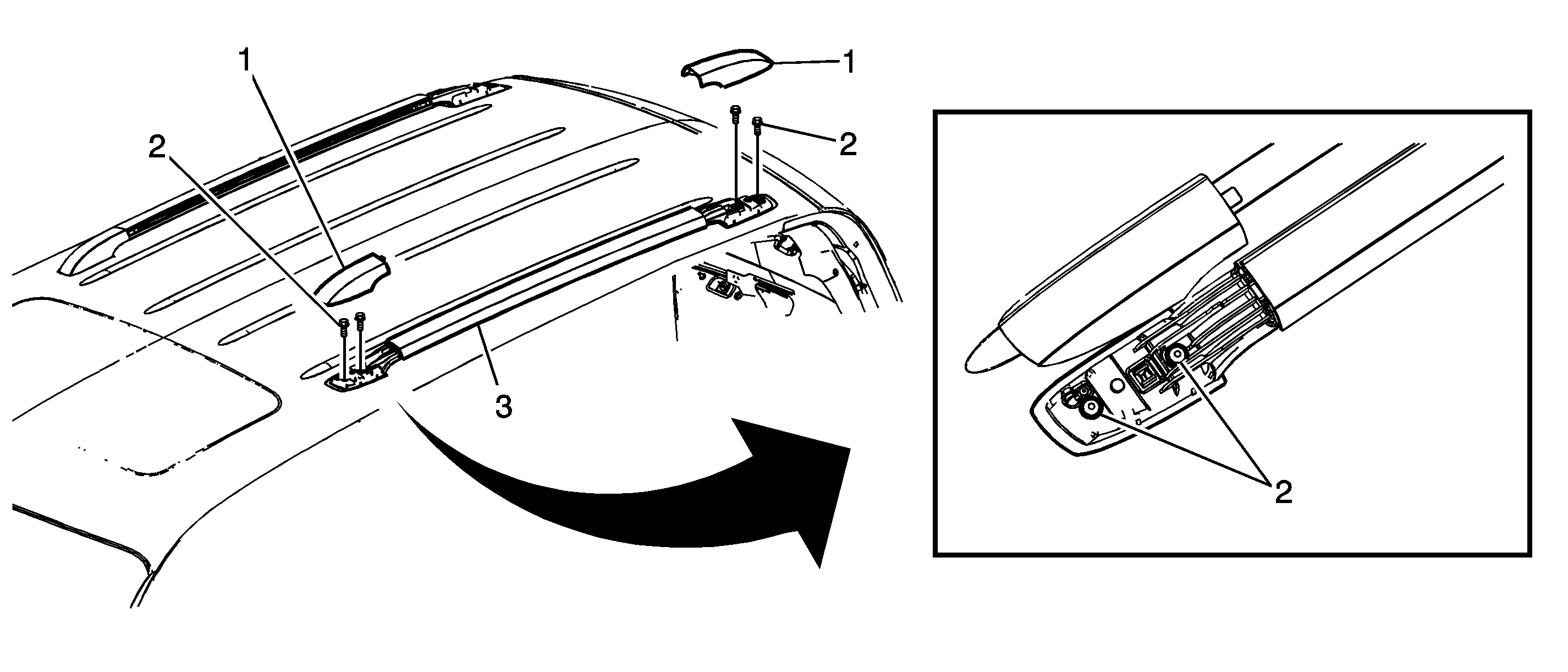 1
1
2
2
3
2