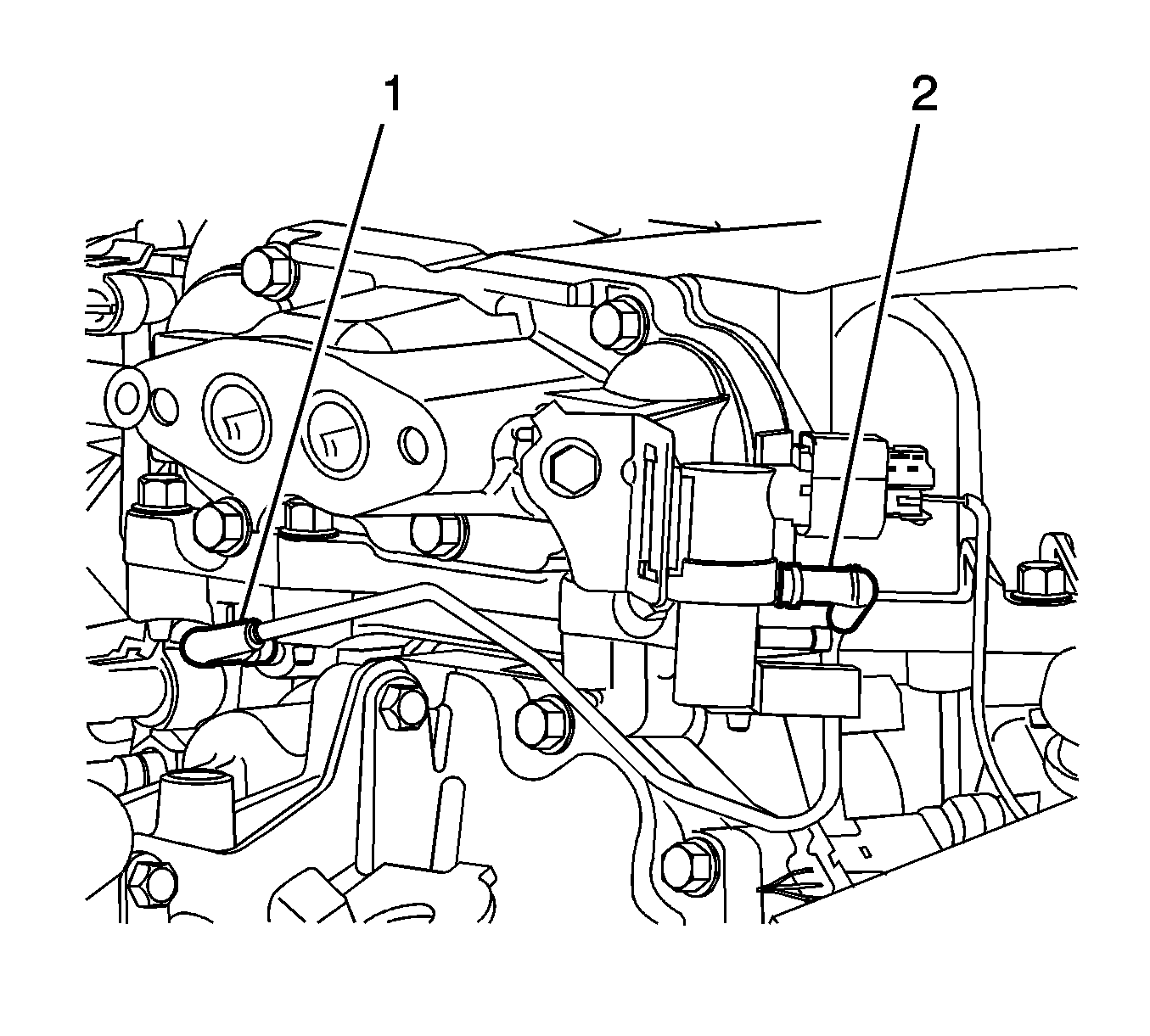 1
2