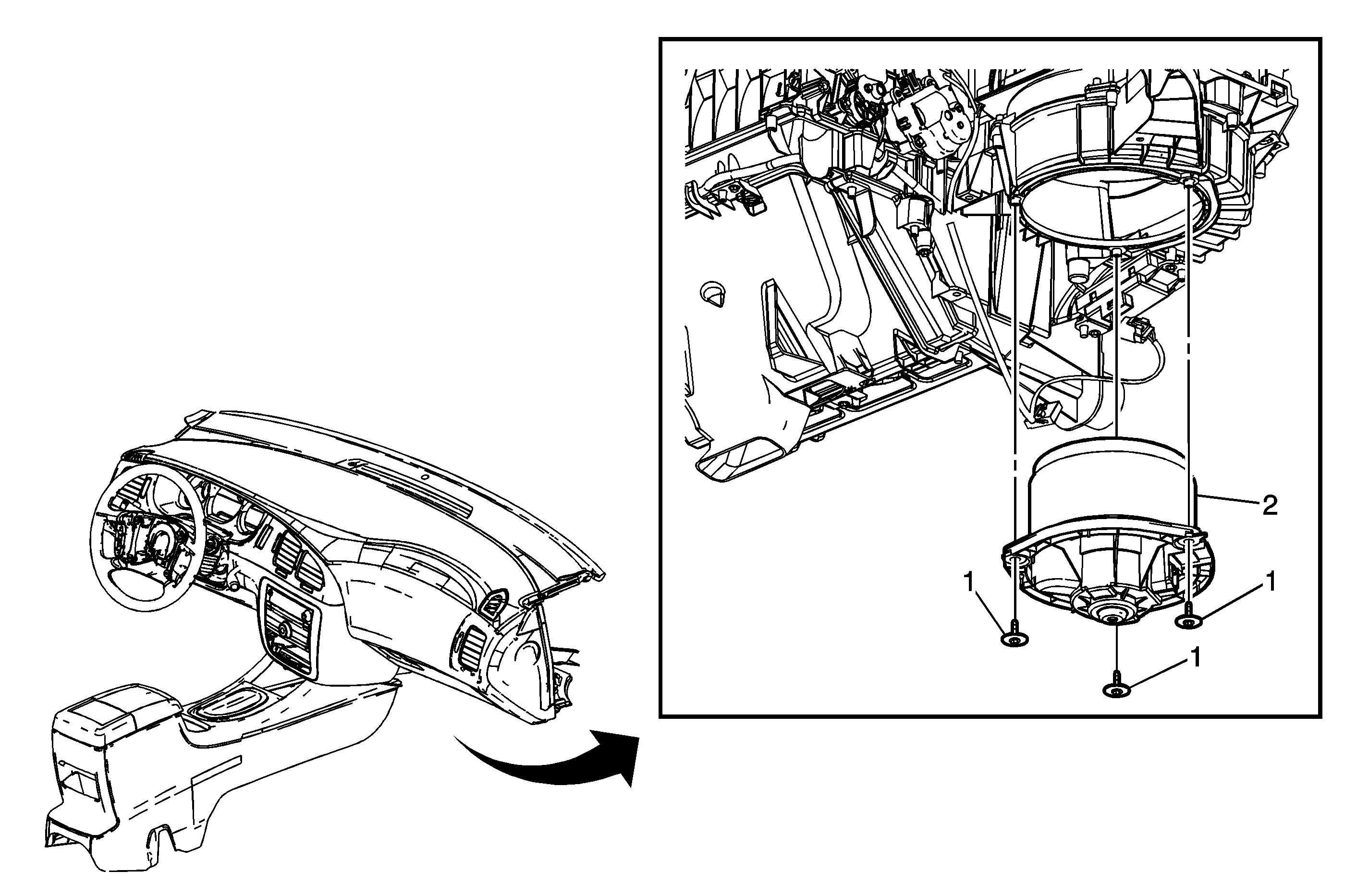 2
1
1
1