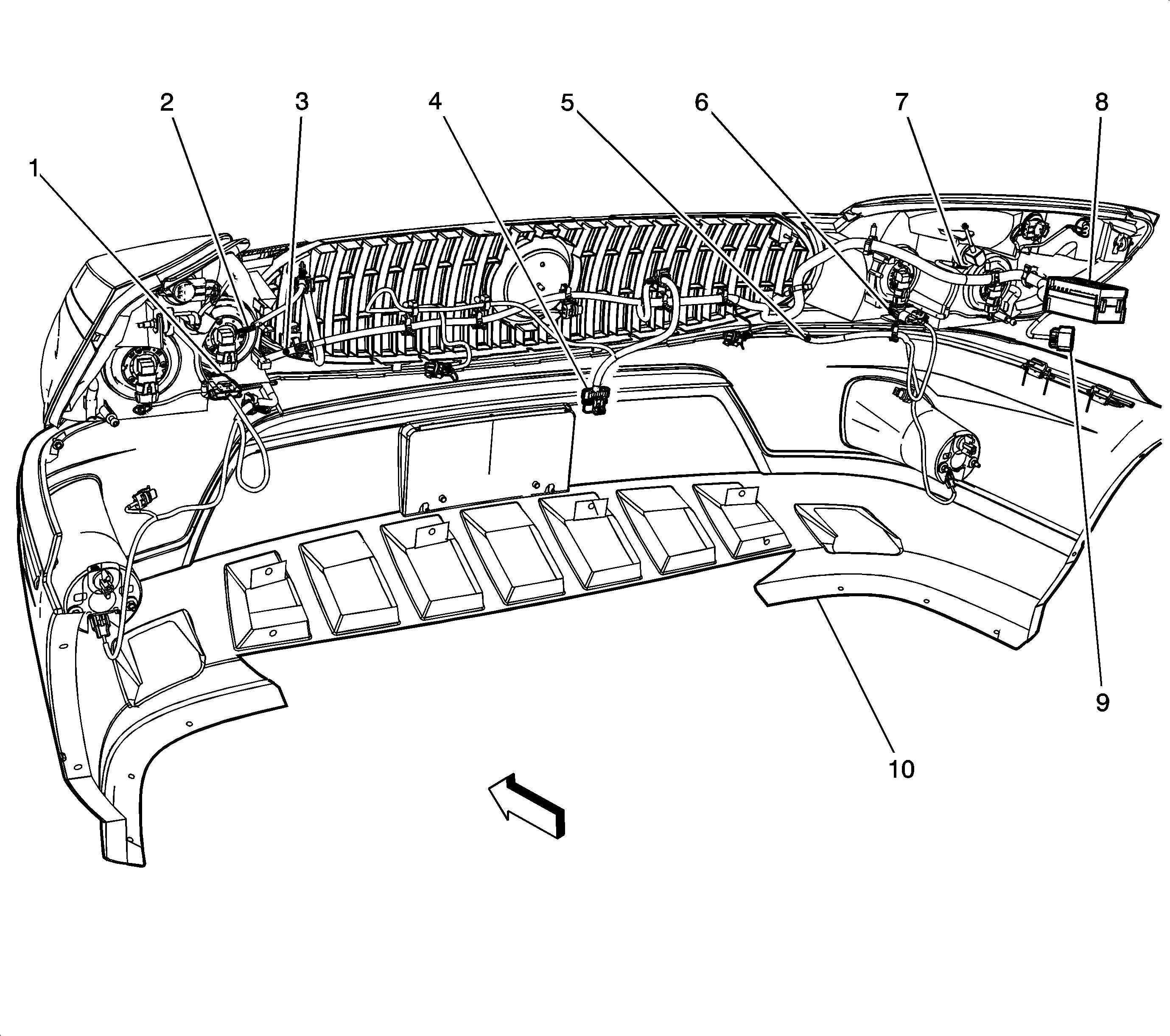 1
2
3
4
5
6
7
8
9
10