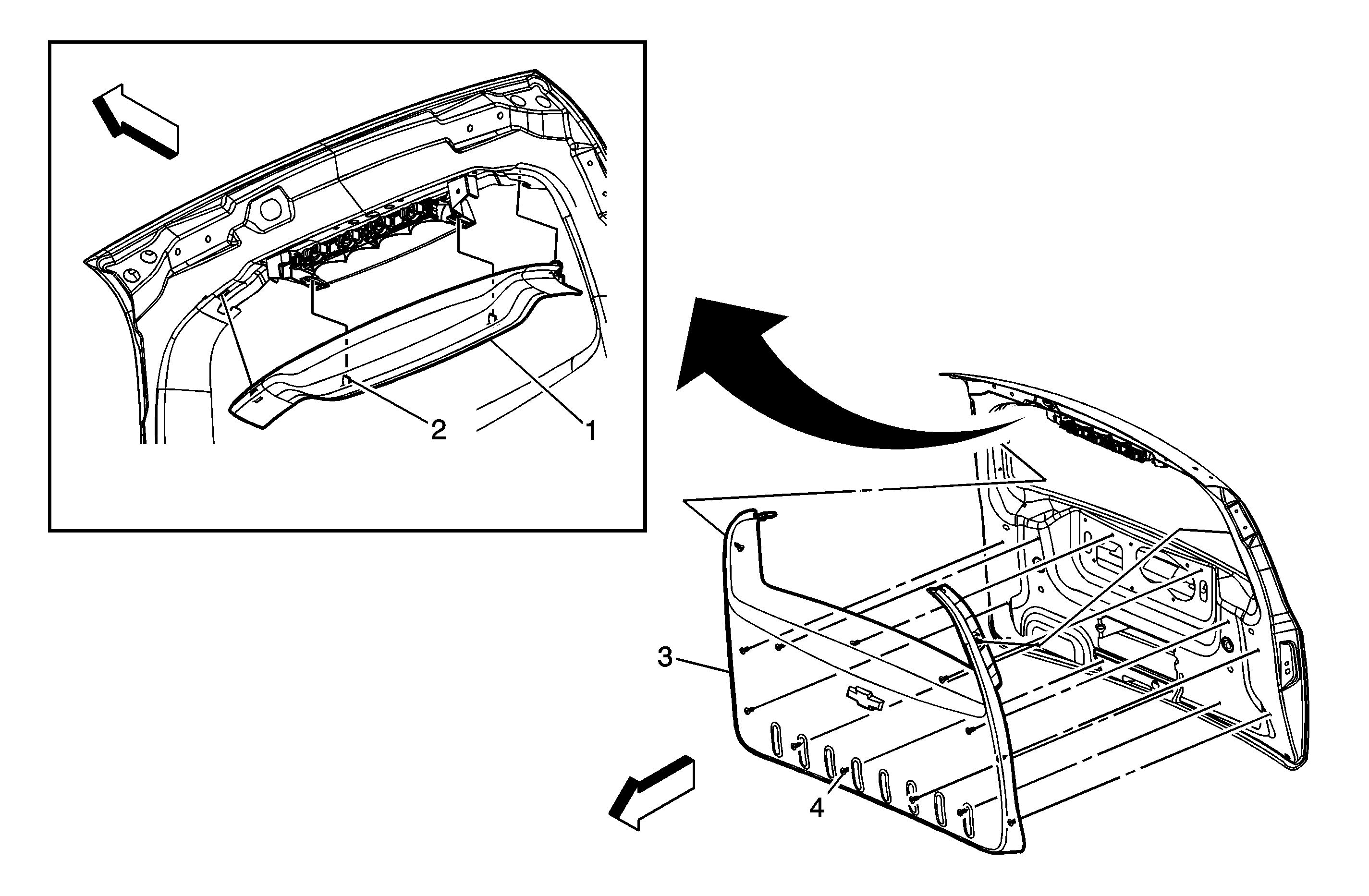 2
1
3
4