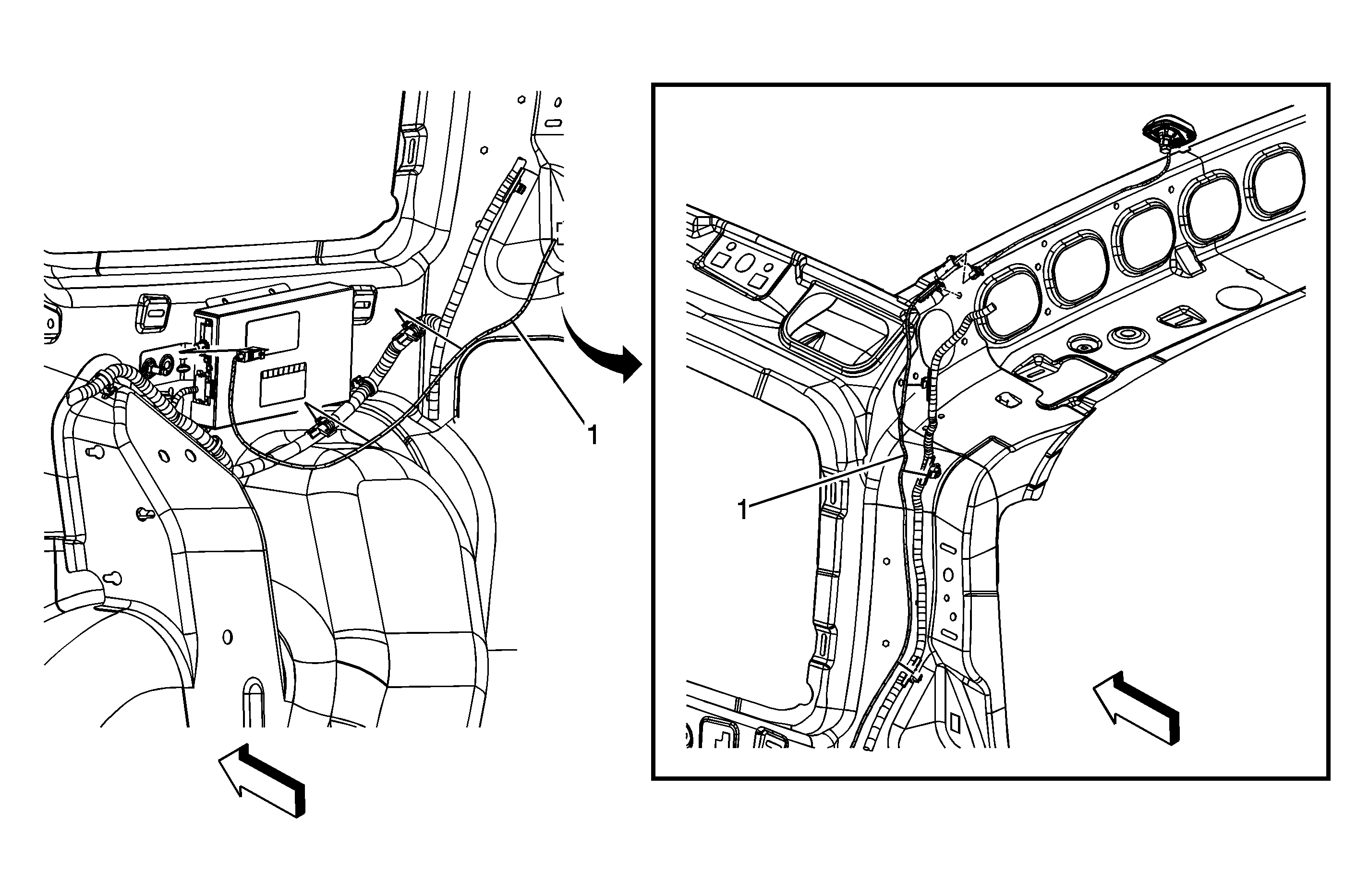 1

1