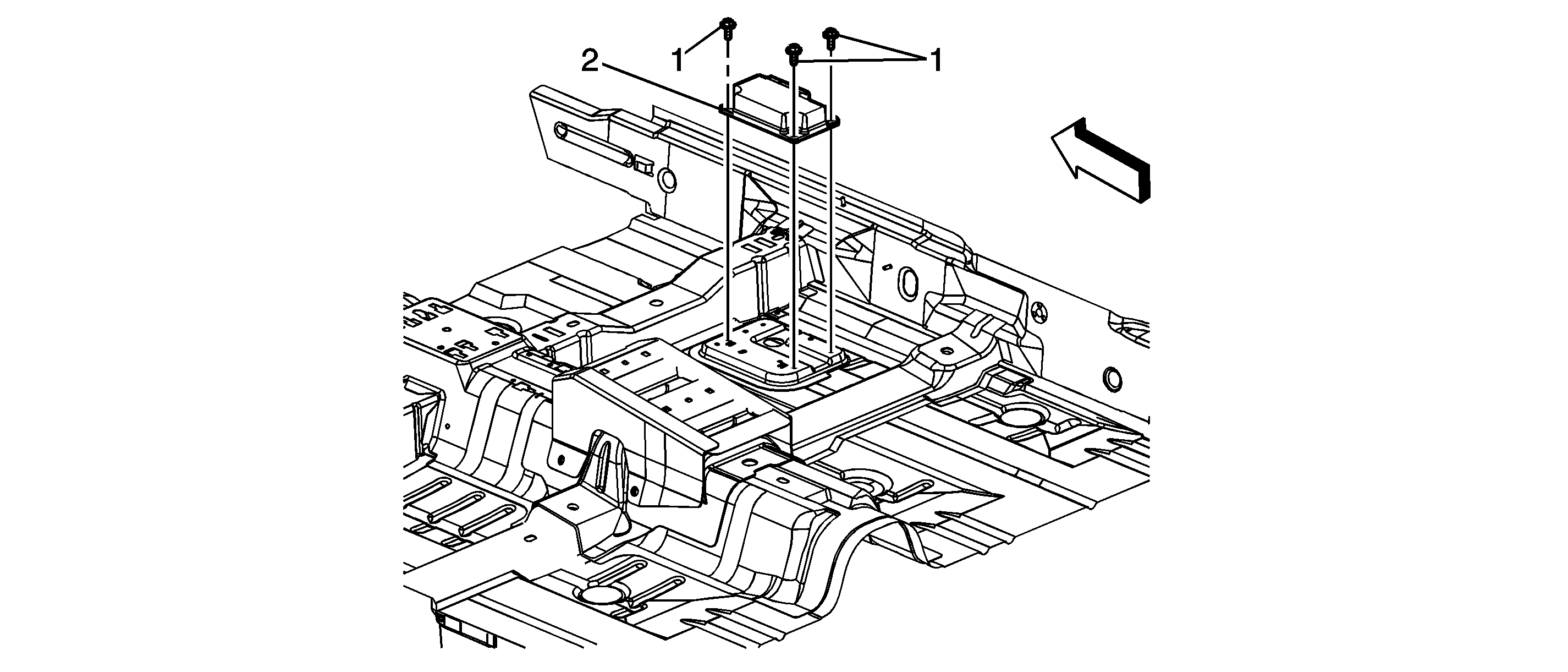 2
1
1