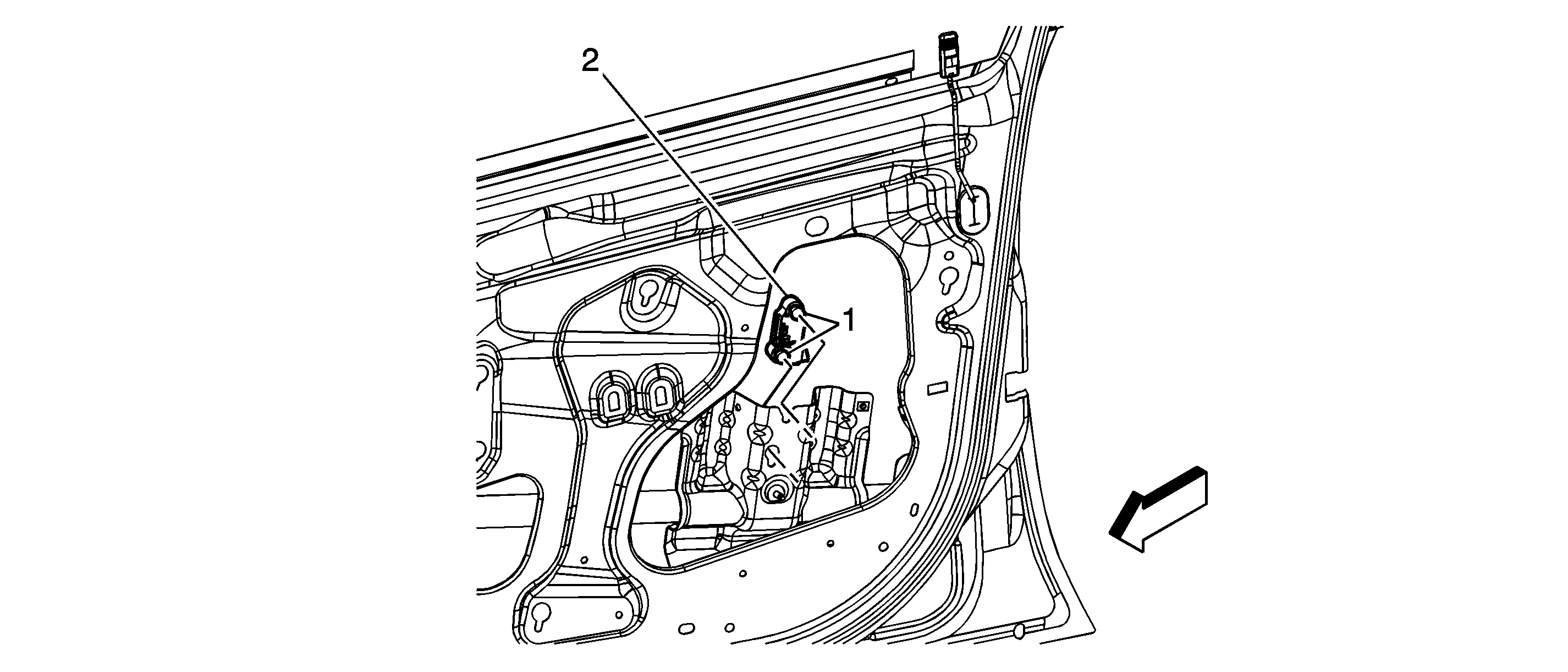 2
1