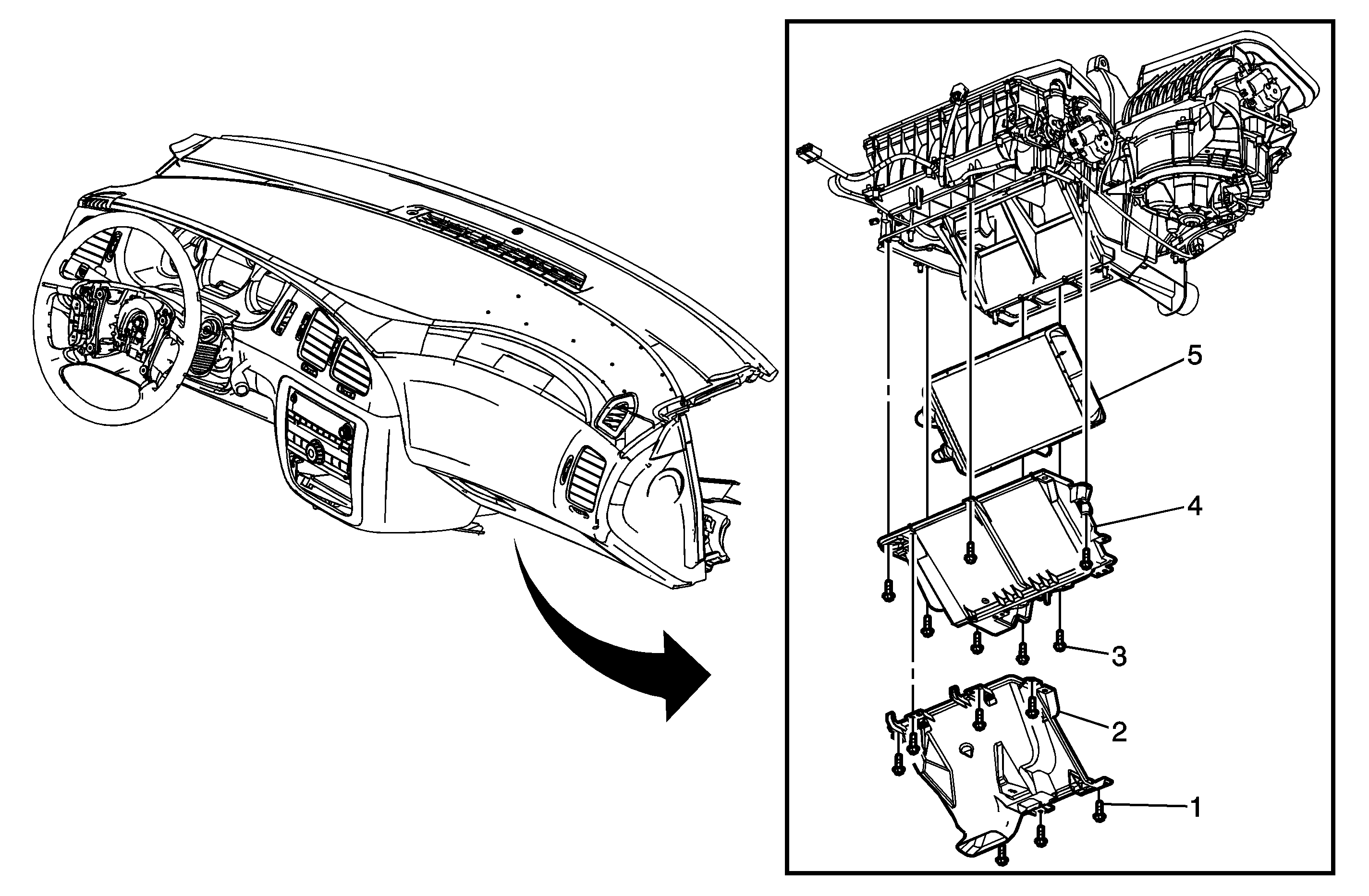 5

4

3

2

1