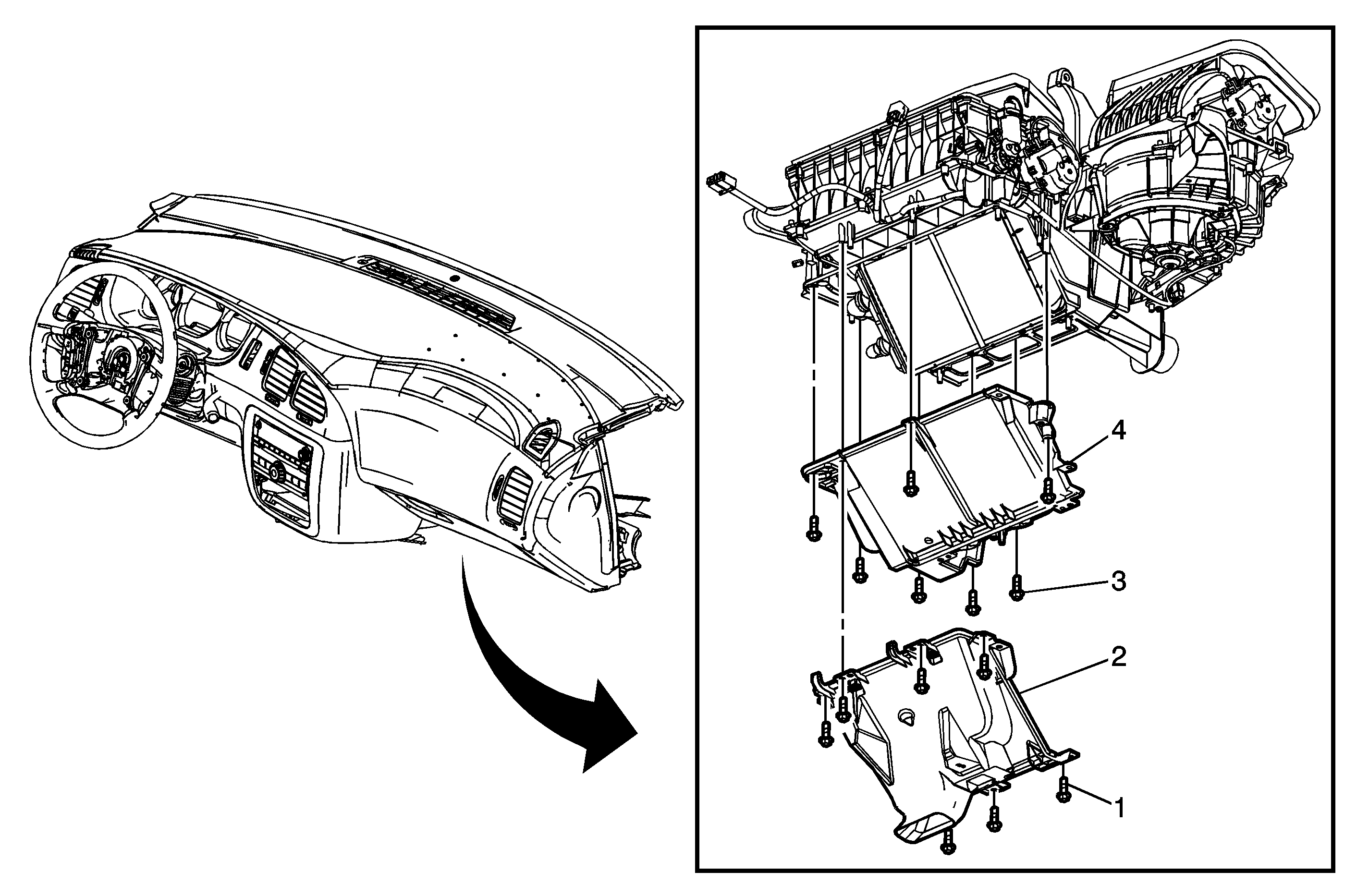 4
3
2
1