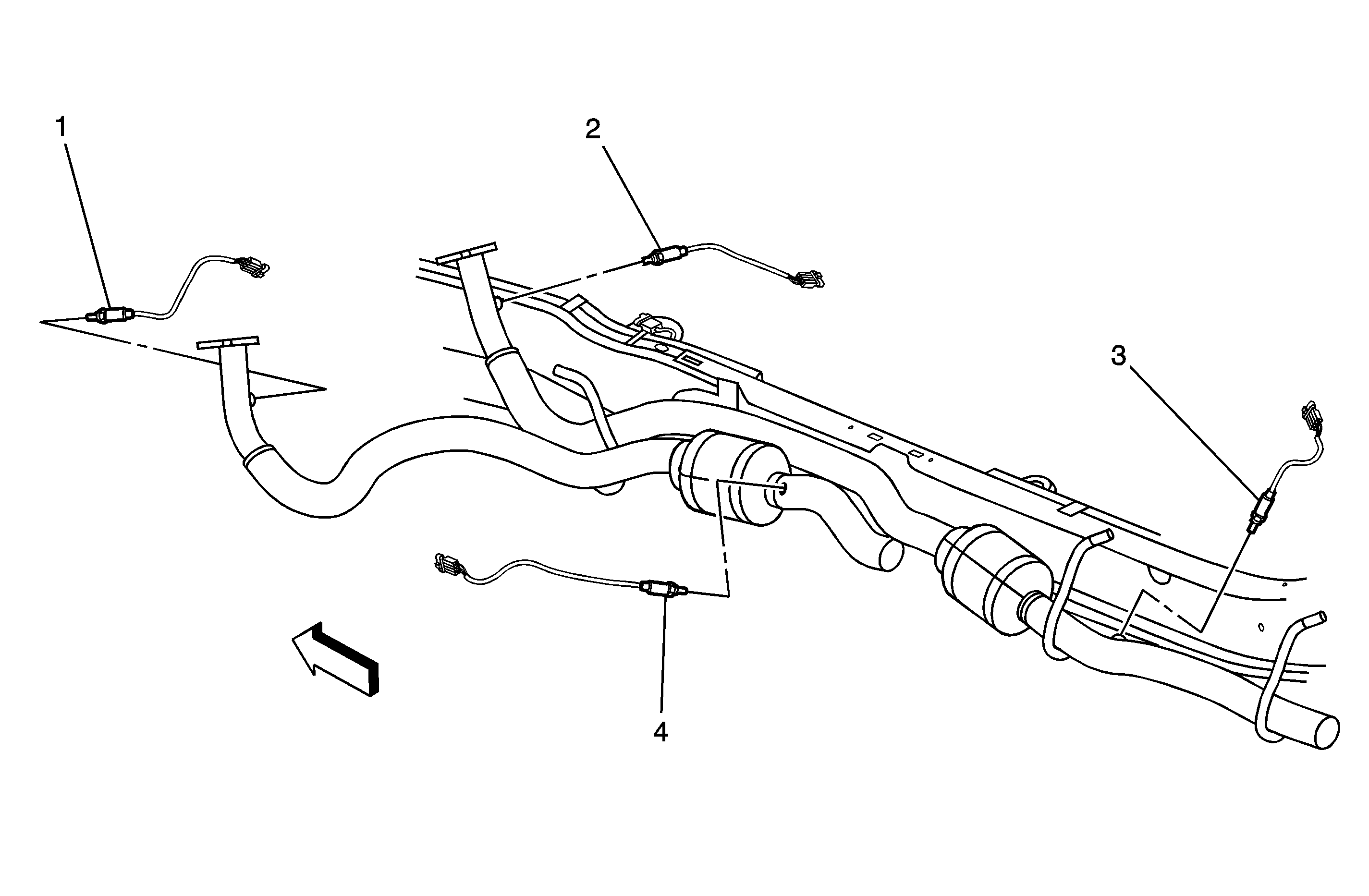 1

2

3

4