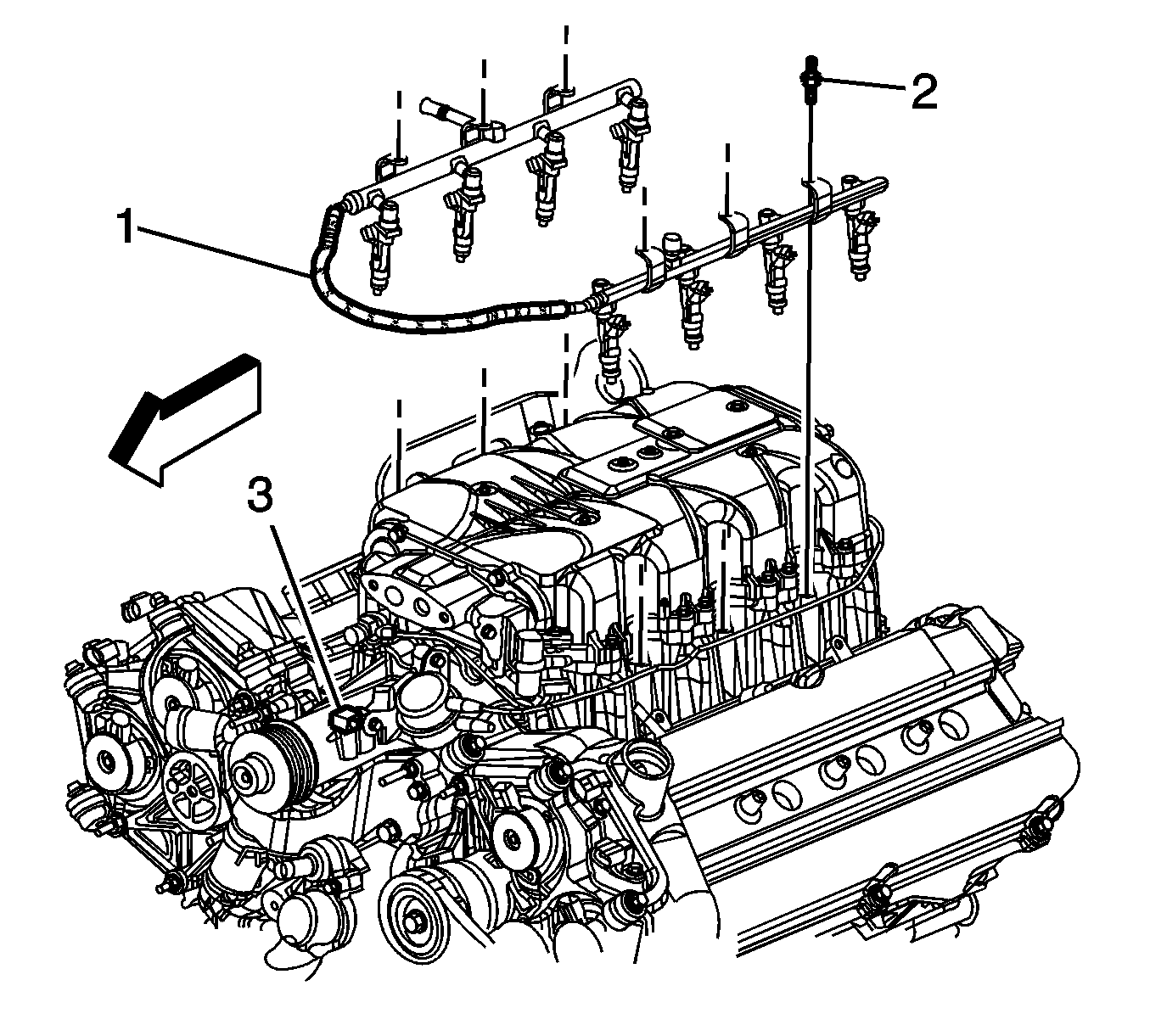 2
1
3