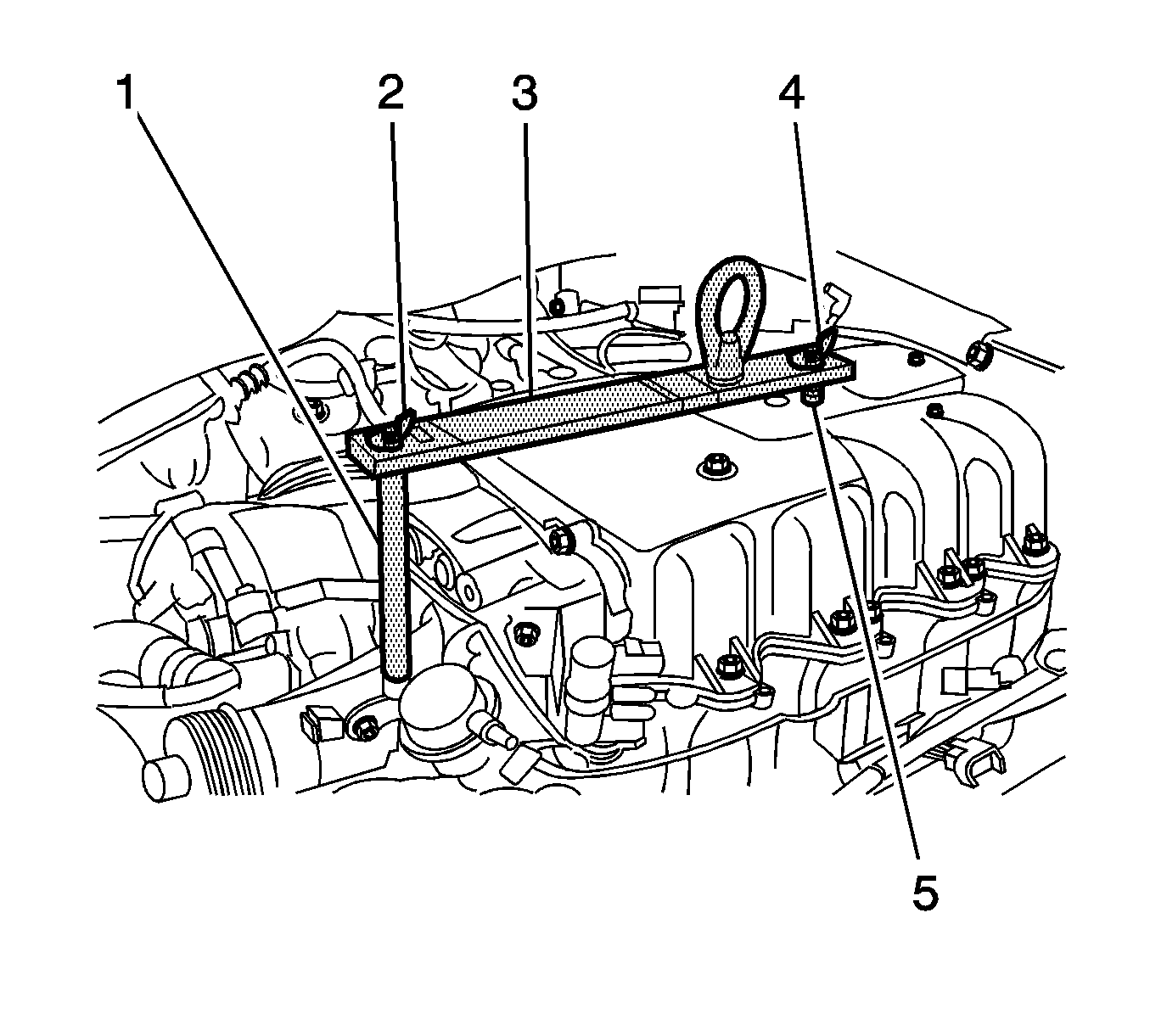 1
2
3
4
5