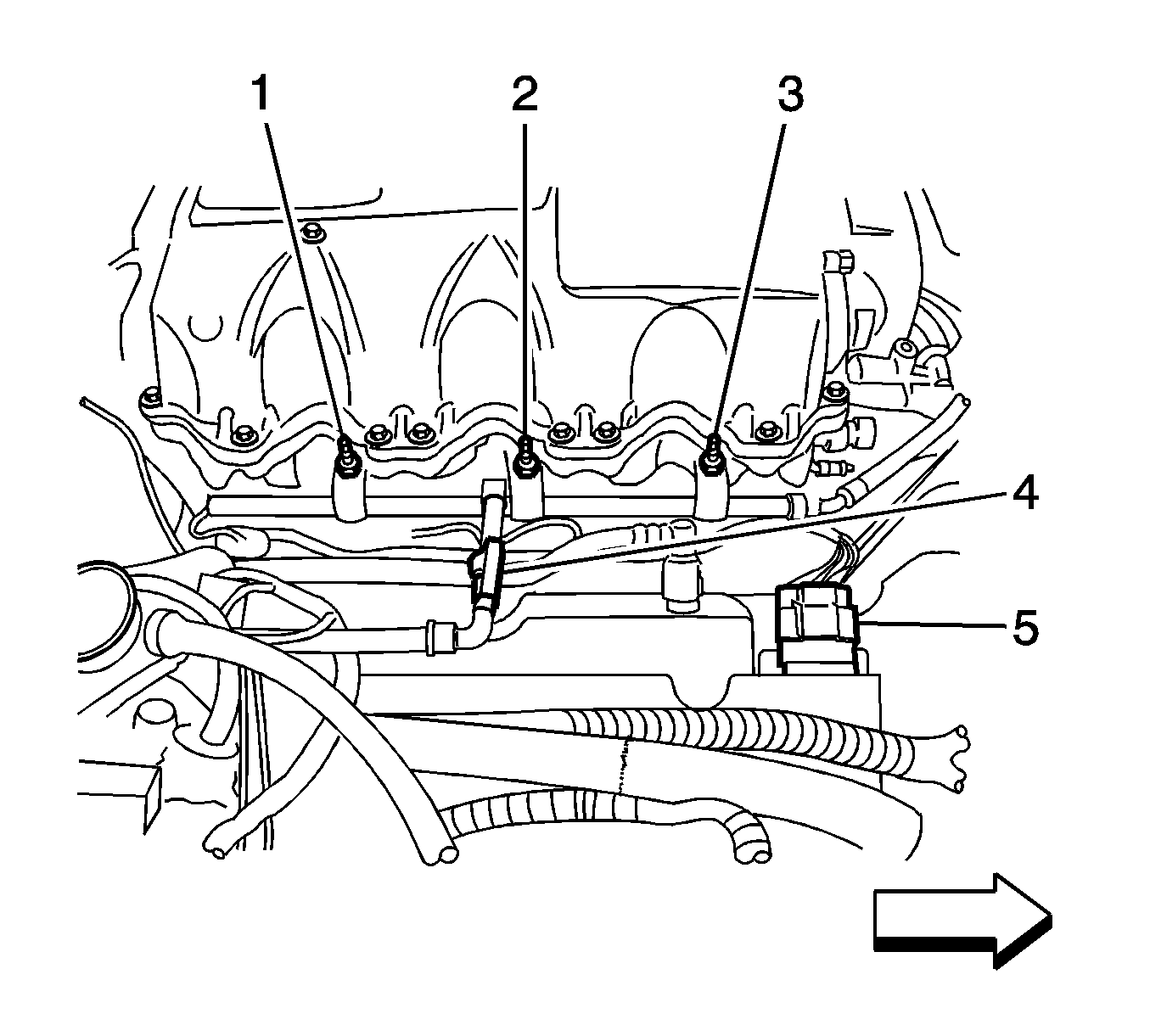 1
2
3
4
5