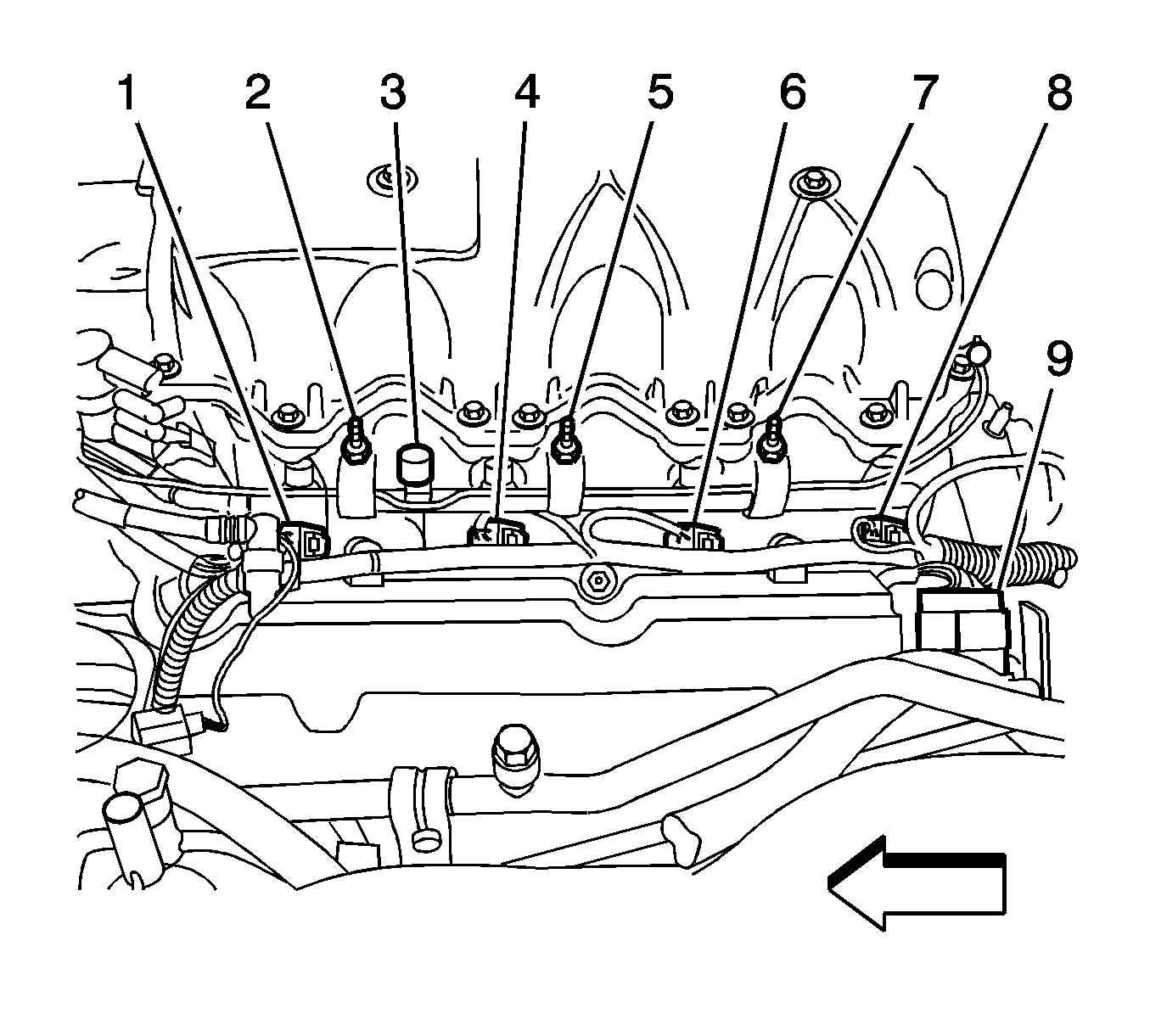 1 2 3 4 5 6 7 8

9