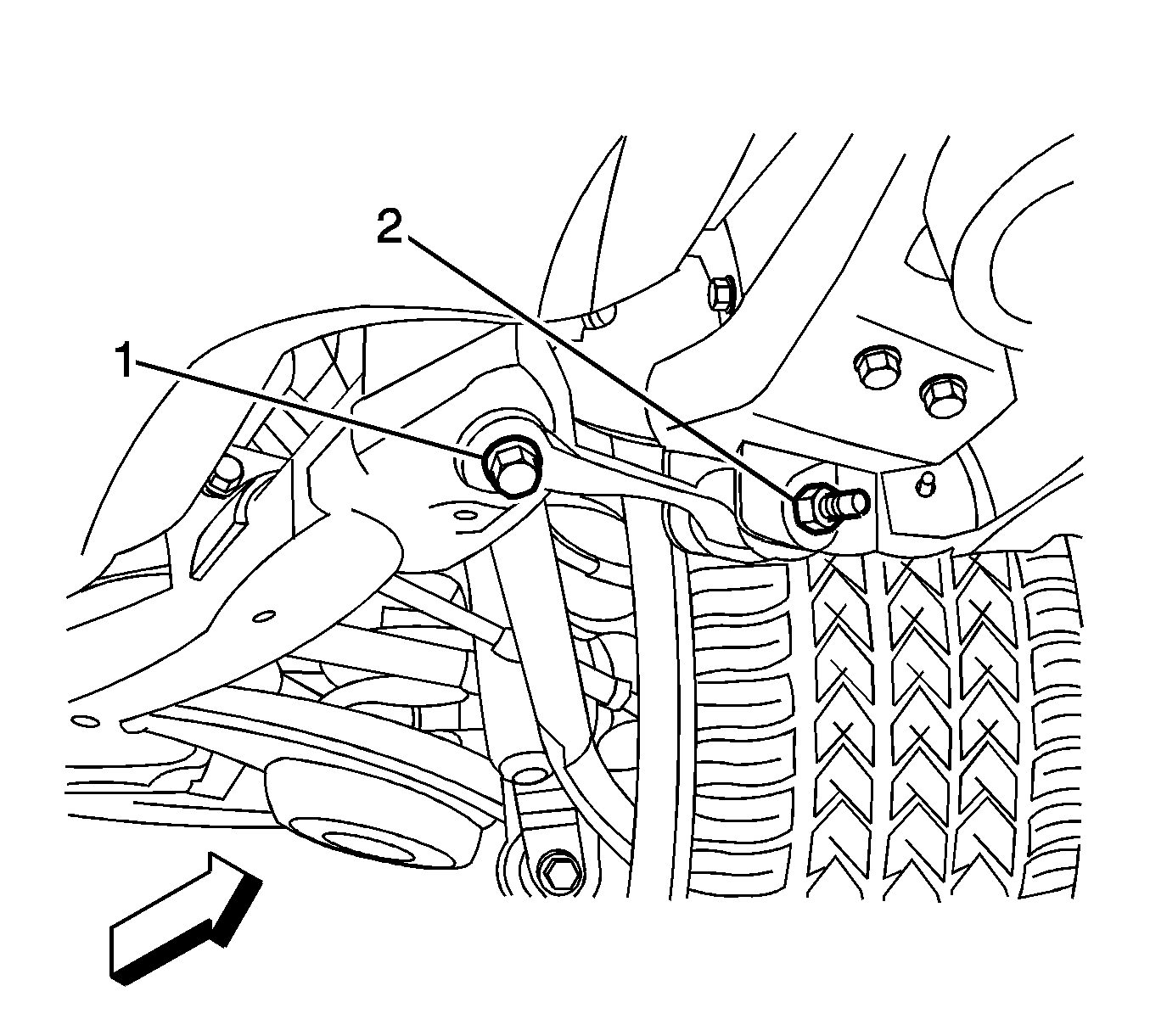 2
1