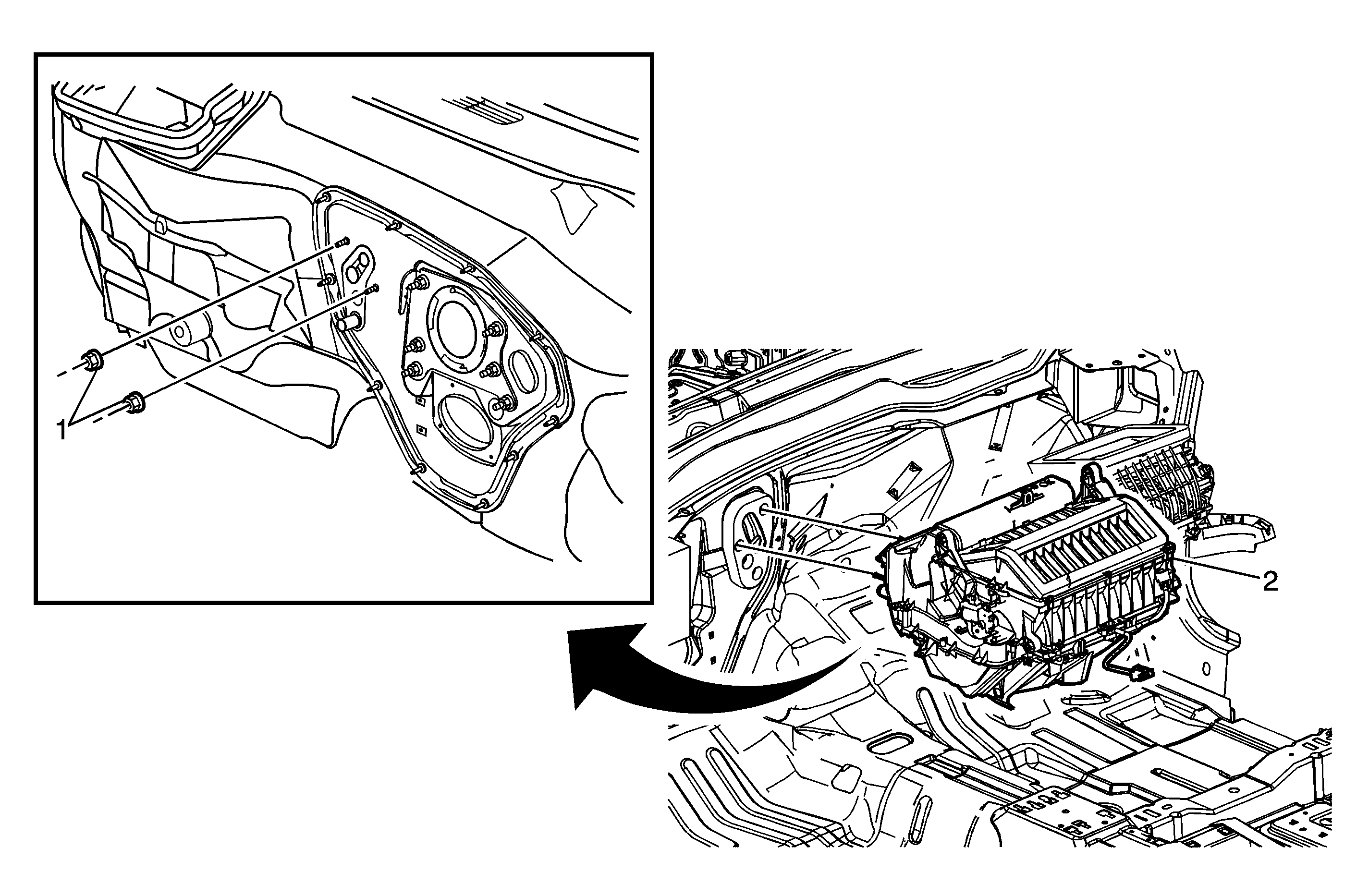 1

2