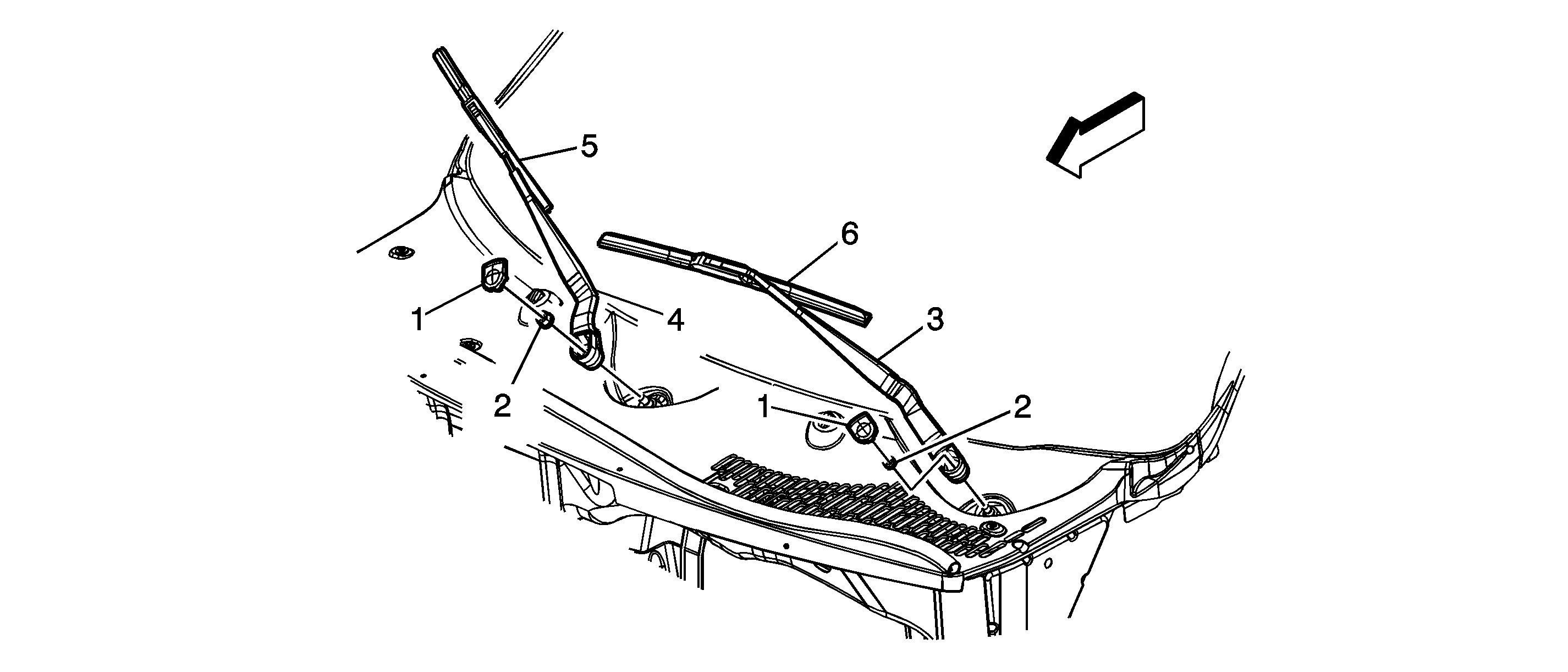 5
6
1
4
3
2
1
2