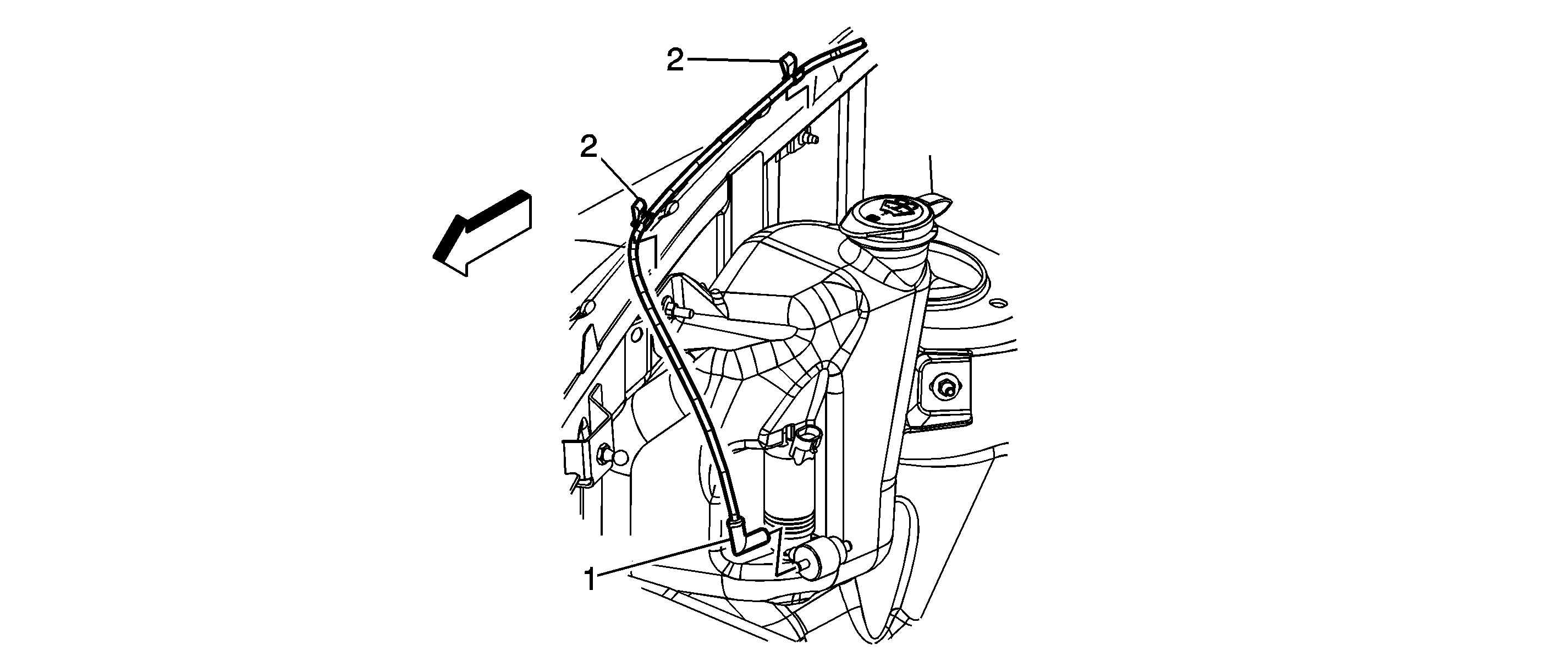 2
2
1