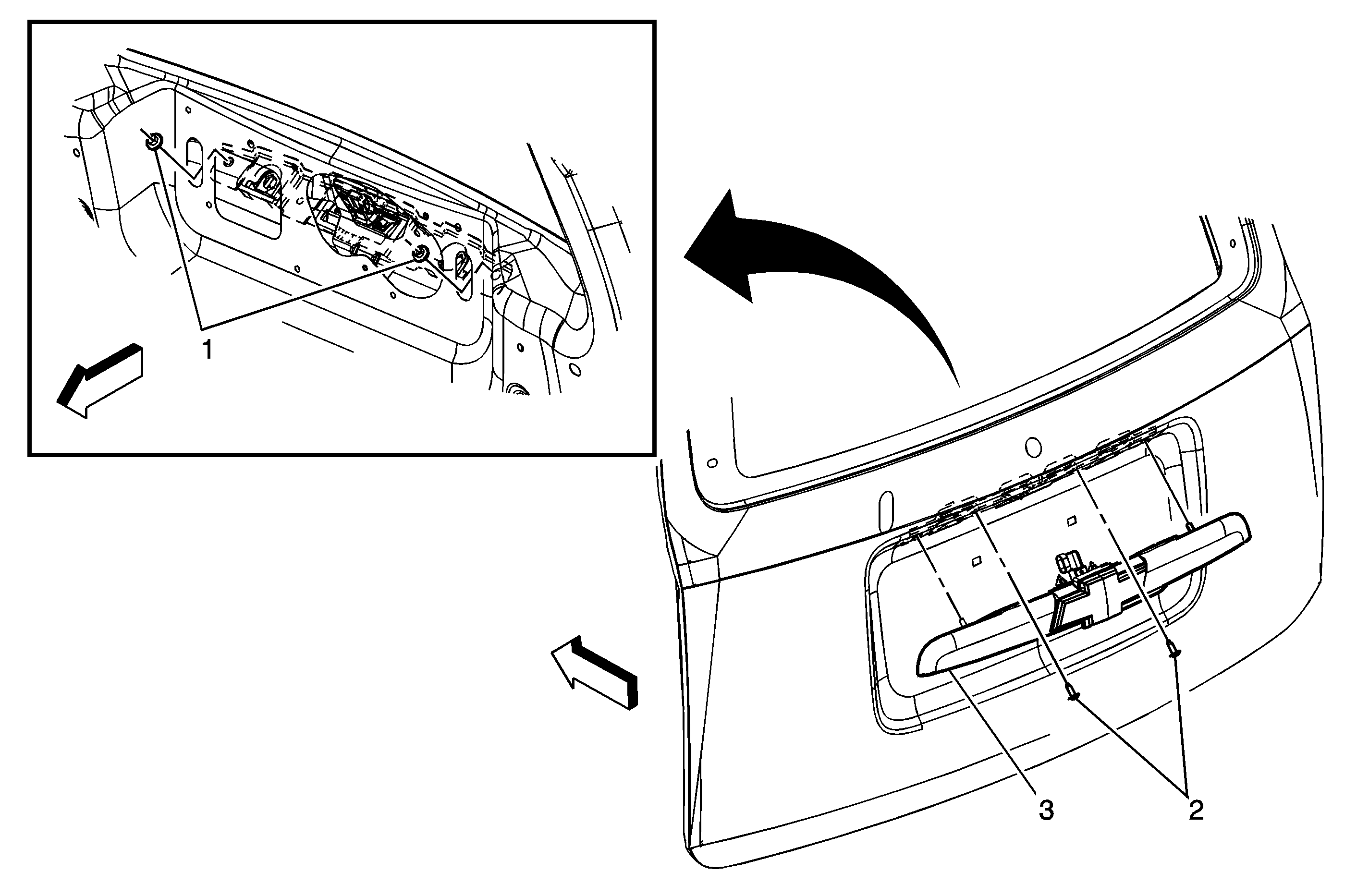 1

3

2