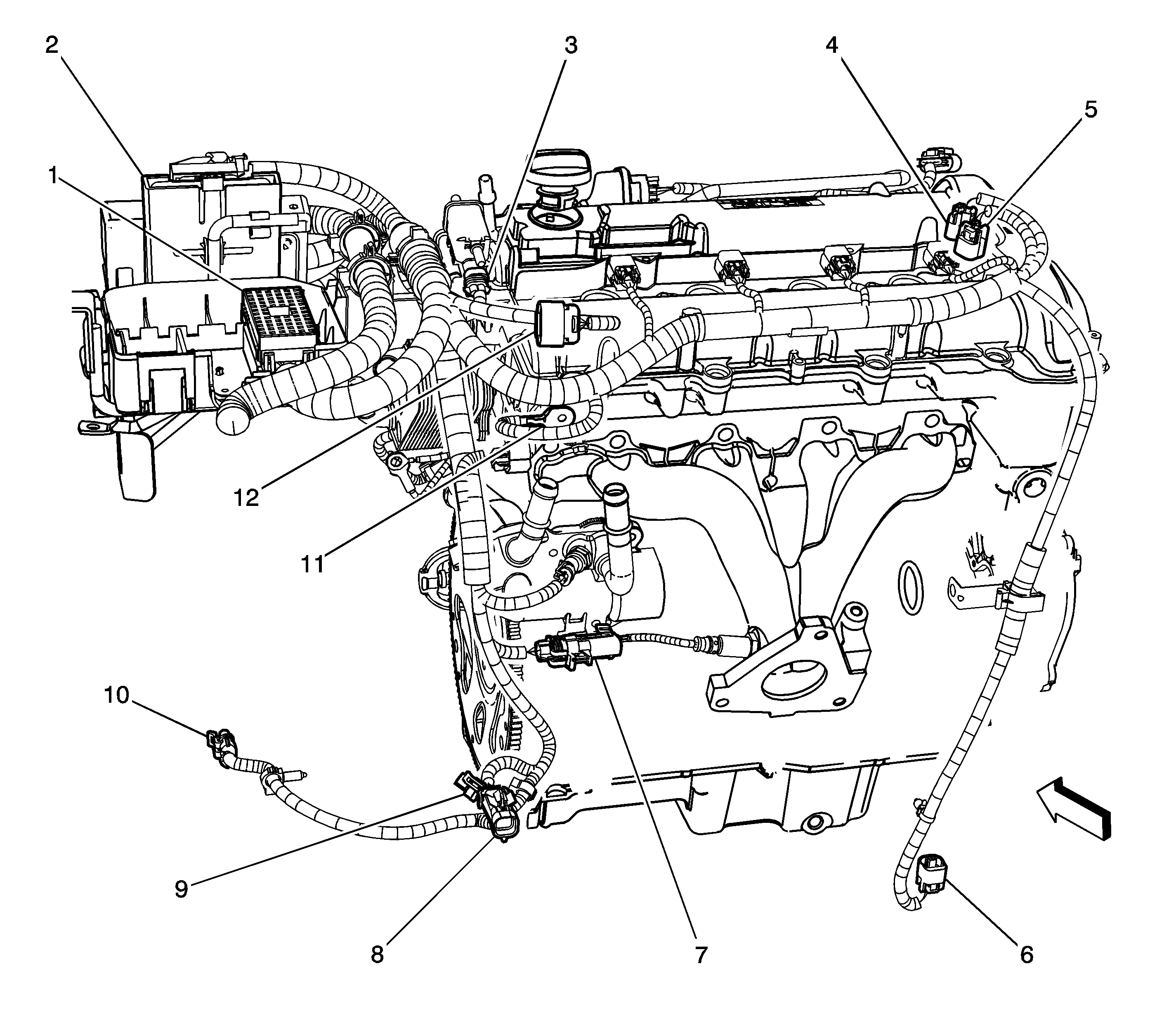 2
3
4
5
1
12
11
10
9
8
7
6