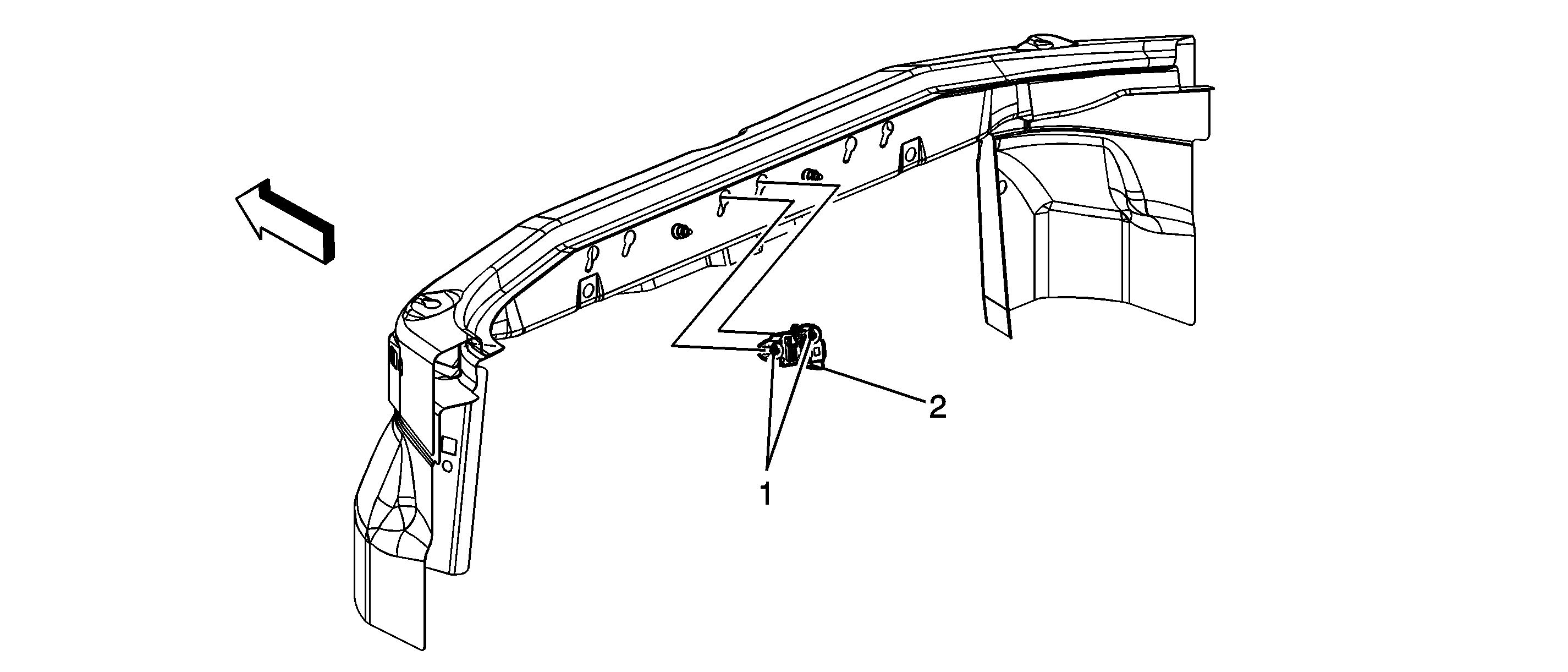 2

1