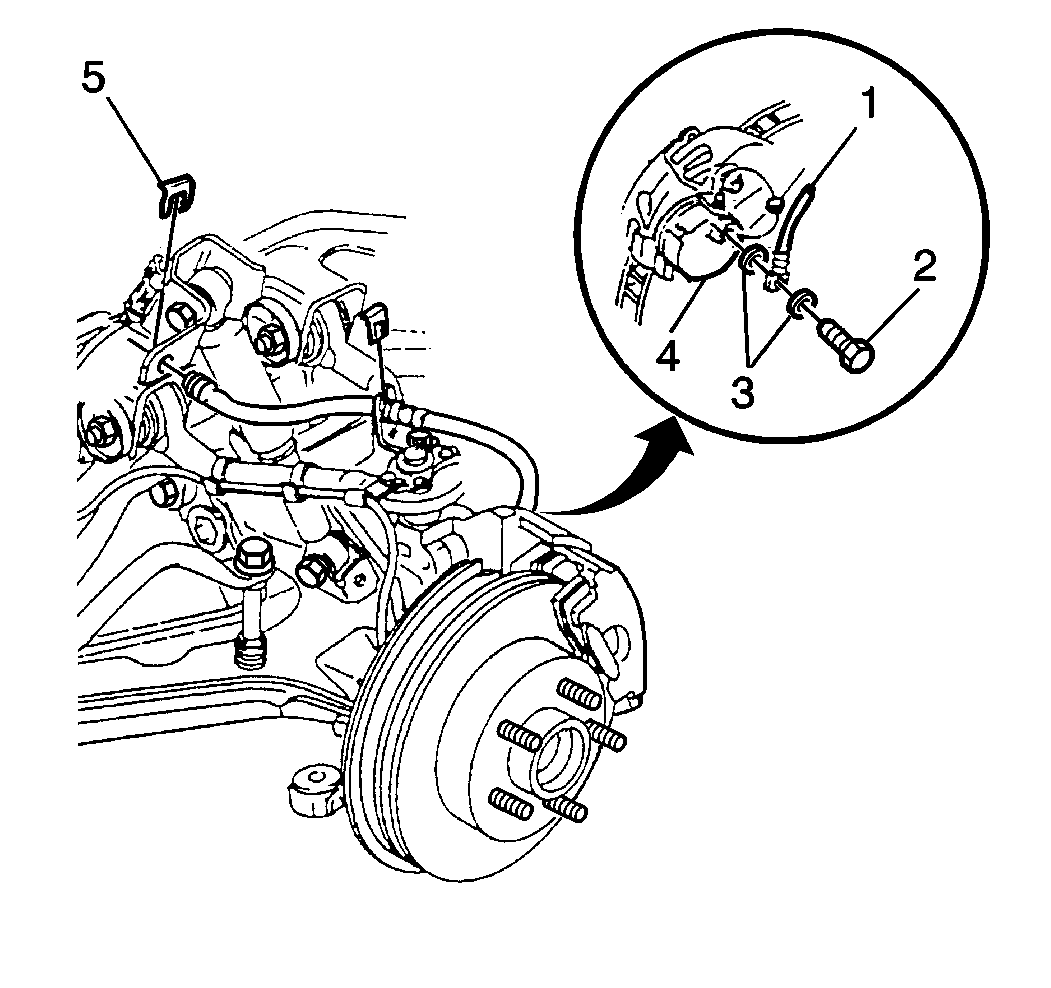 5
1
2
4
3