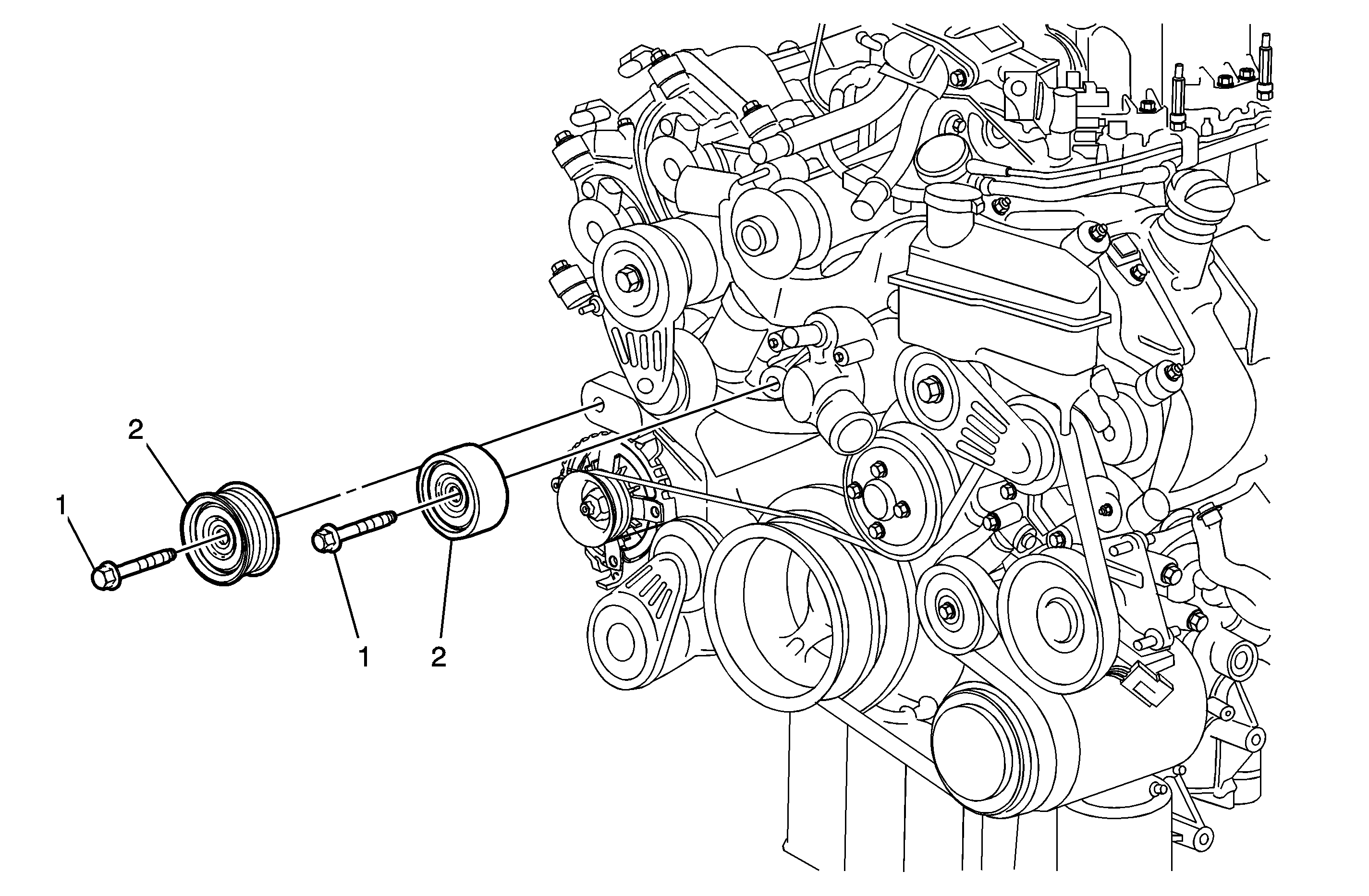 2

1

1

2