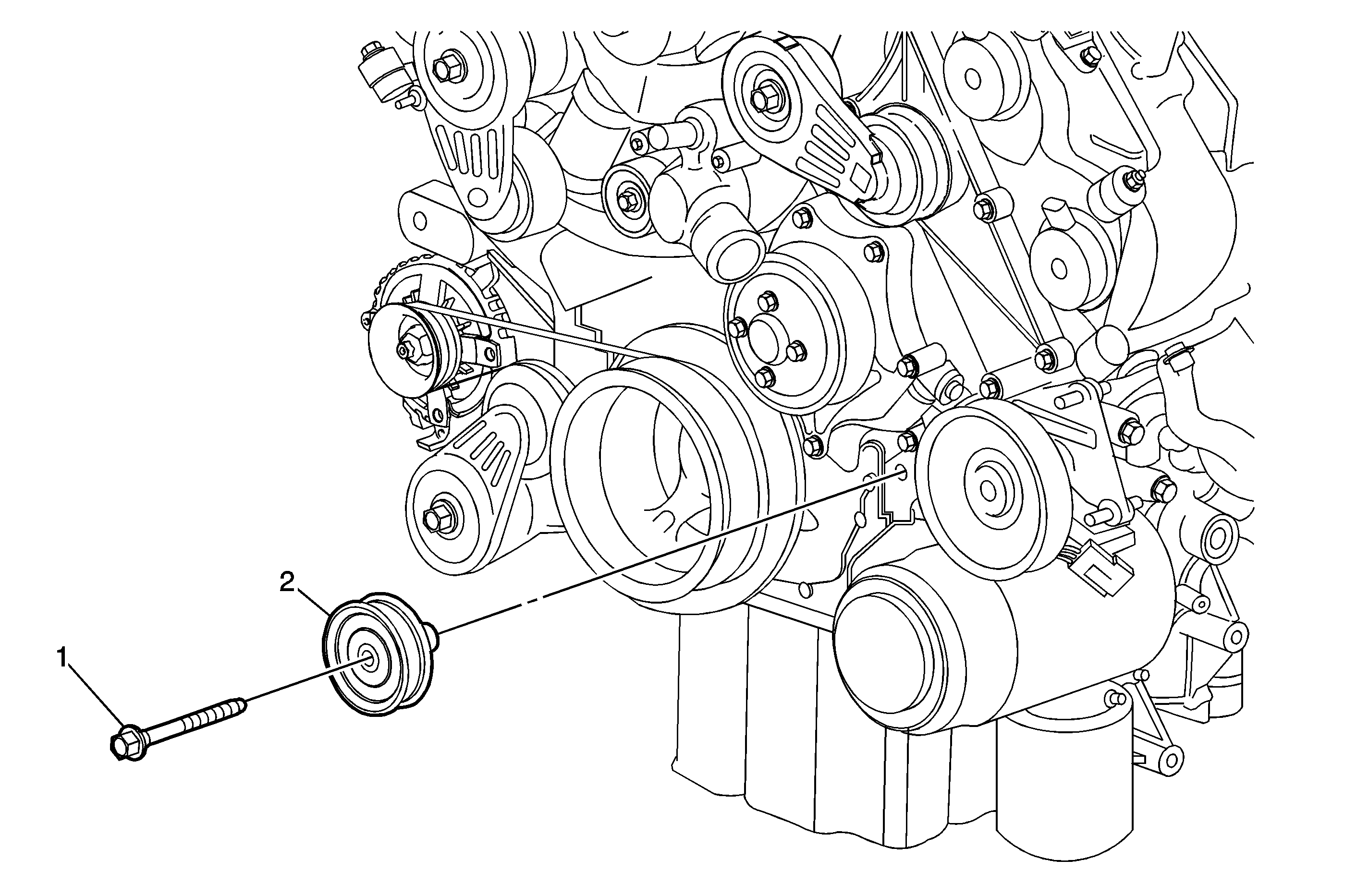 2
1