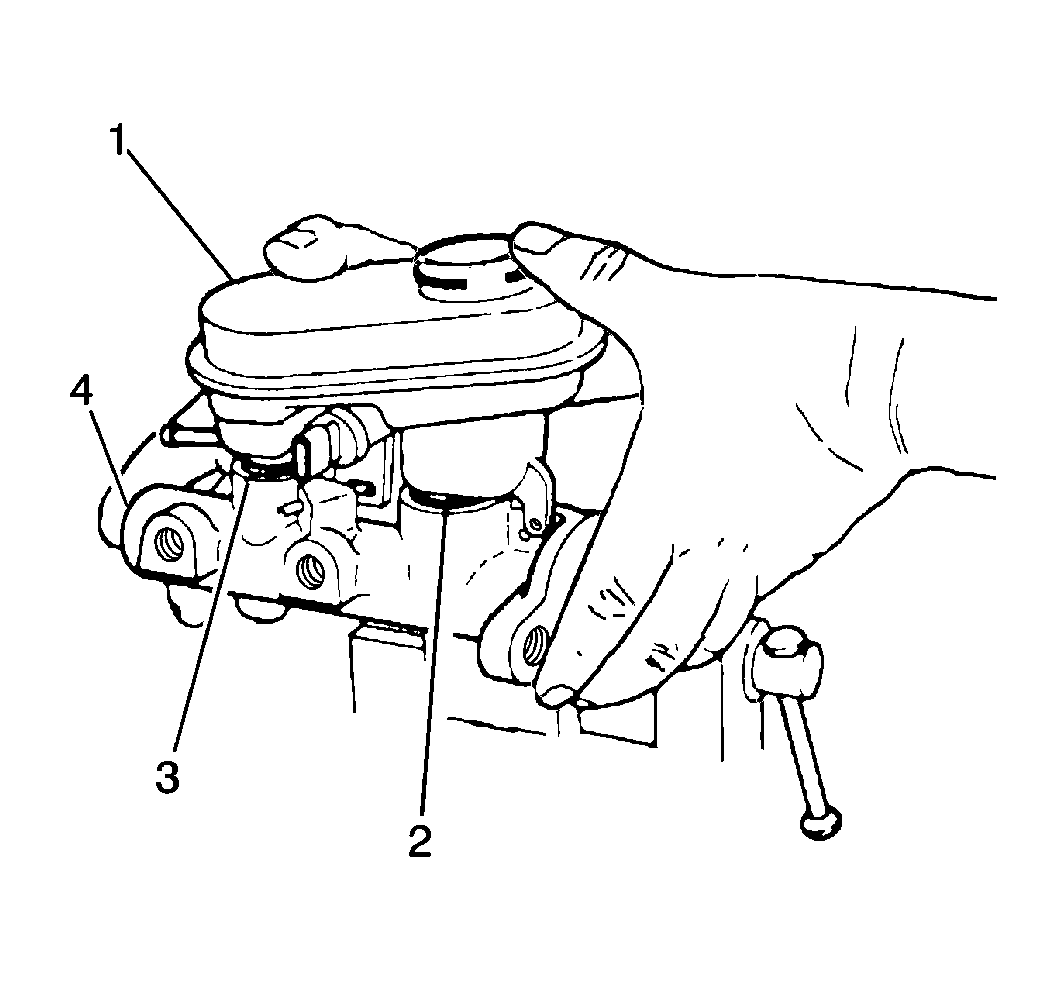 1
4
3
2