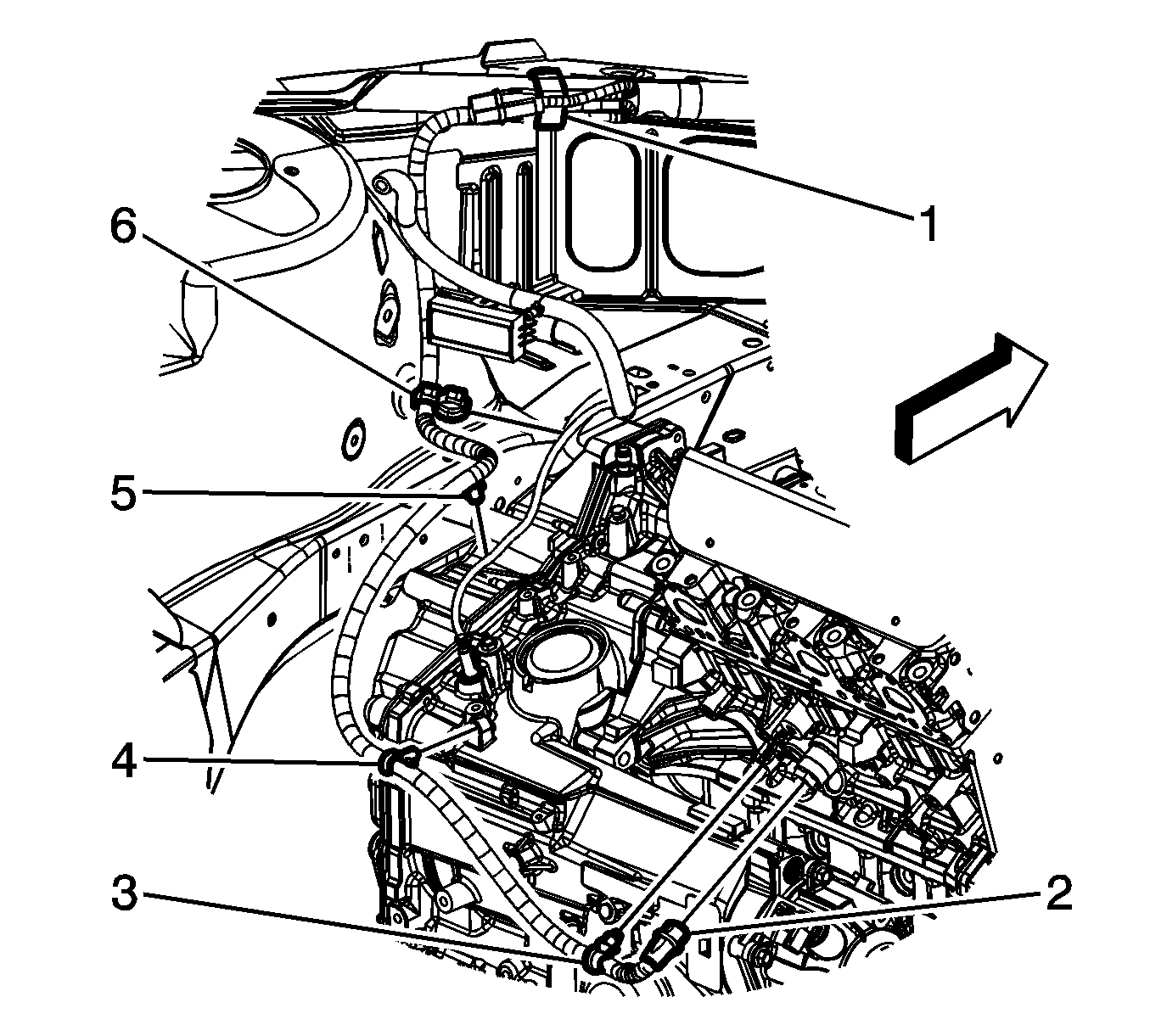 1
6
5
4
3
2