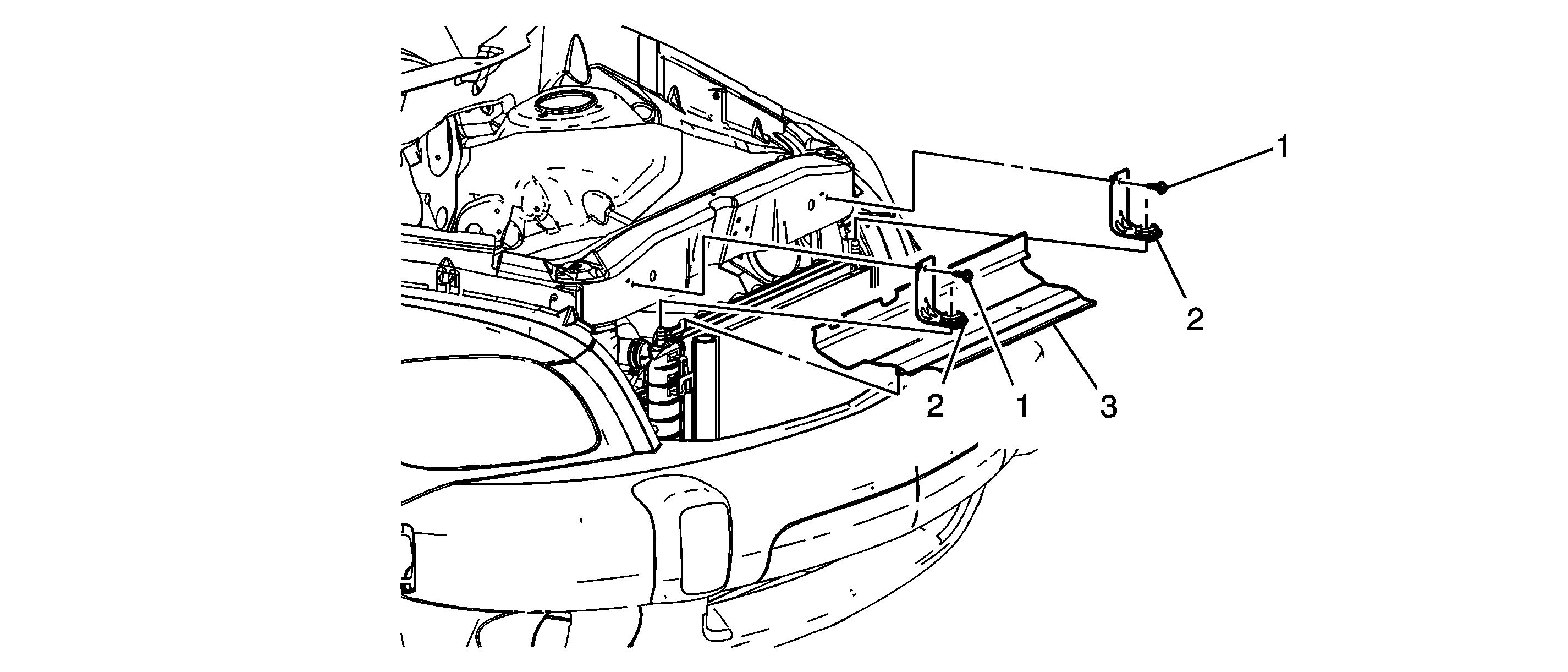 1
2
2
1
3