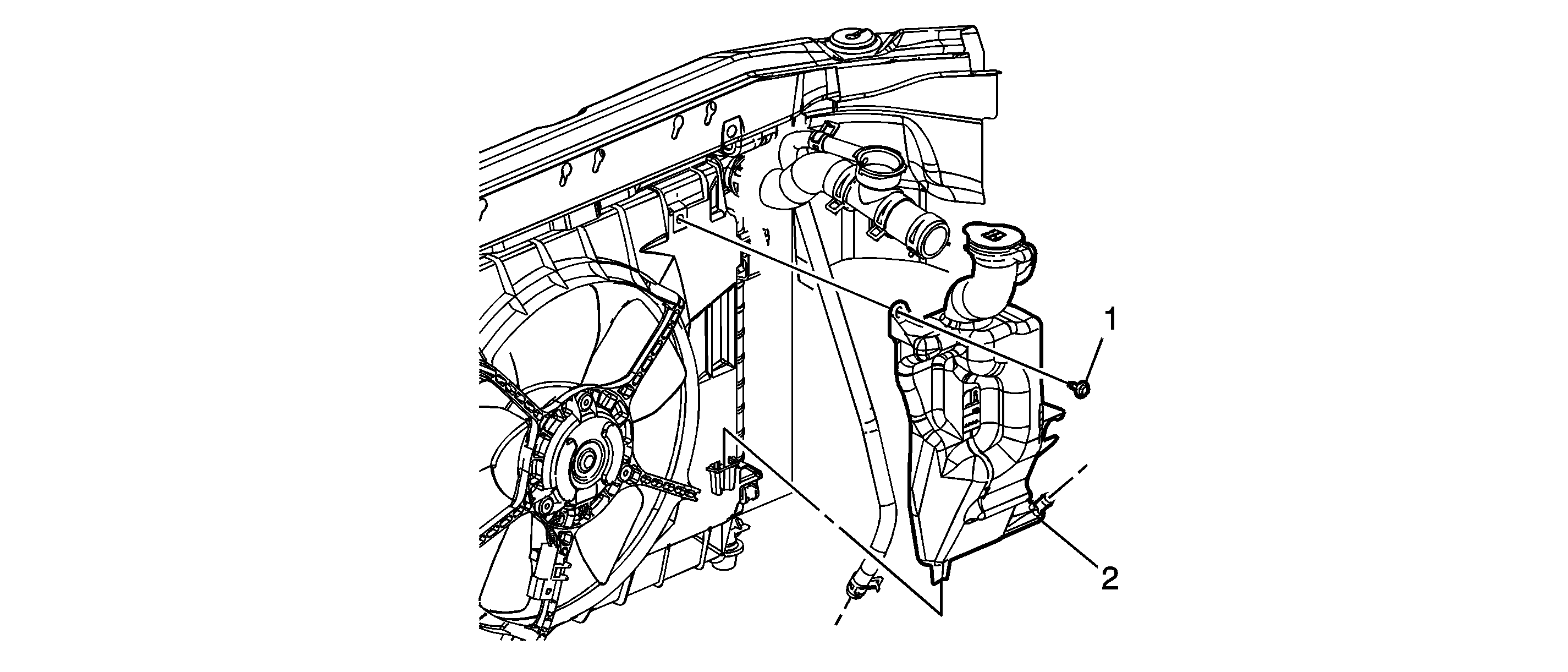 1

2