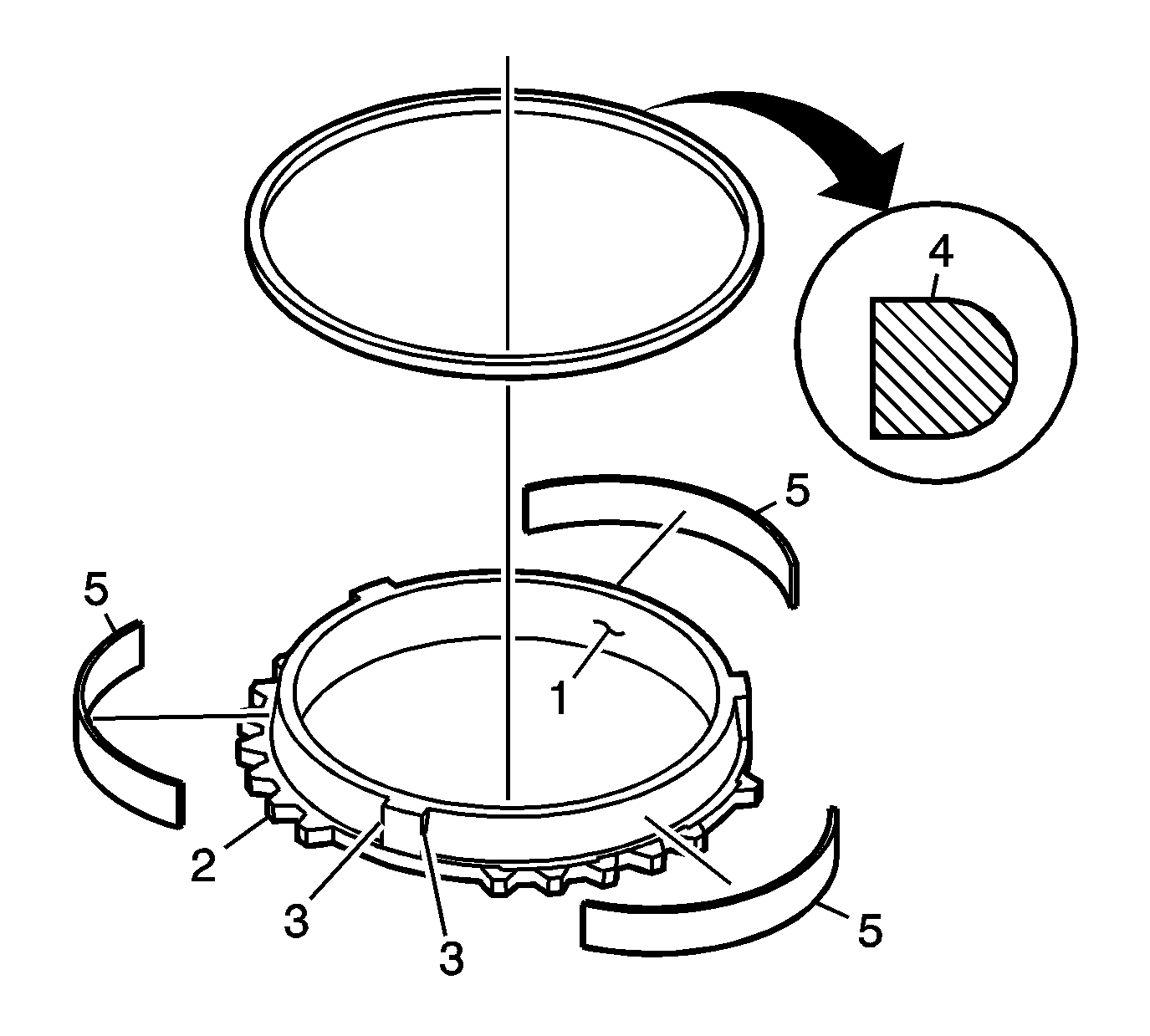 4
5
5
1
2
3
3
5