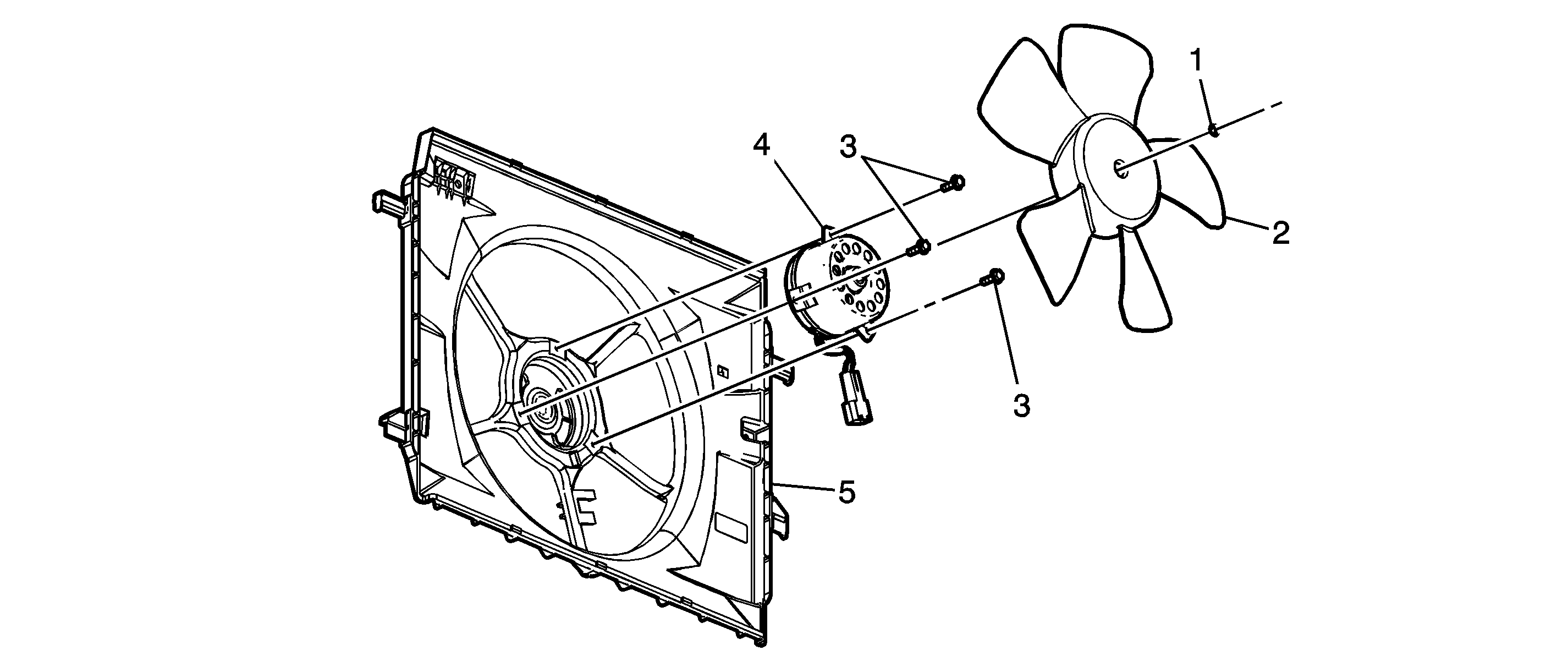 1
4
3
2
3
5