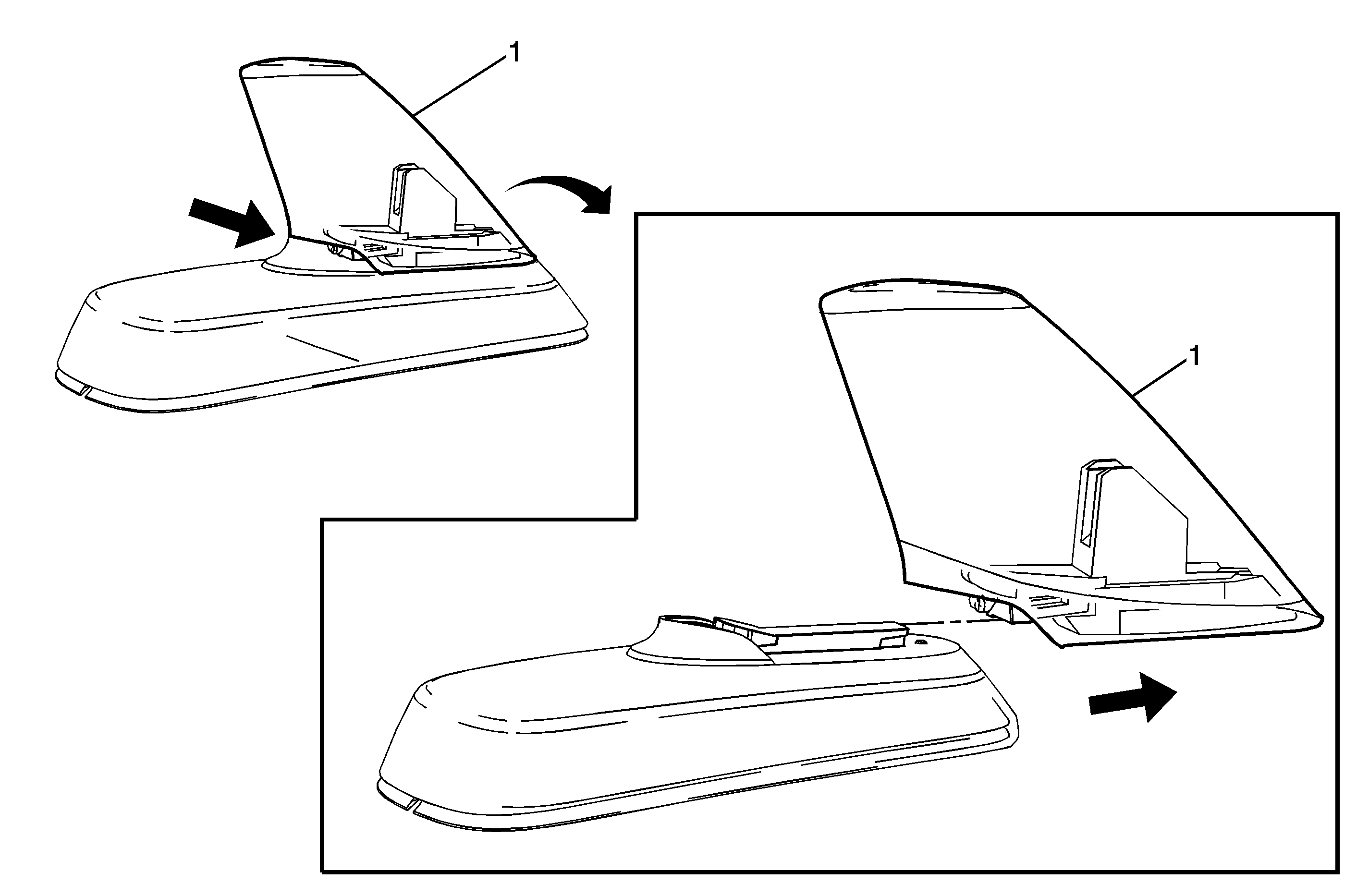 1

1