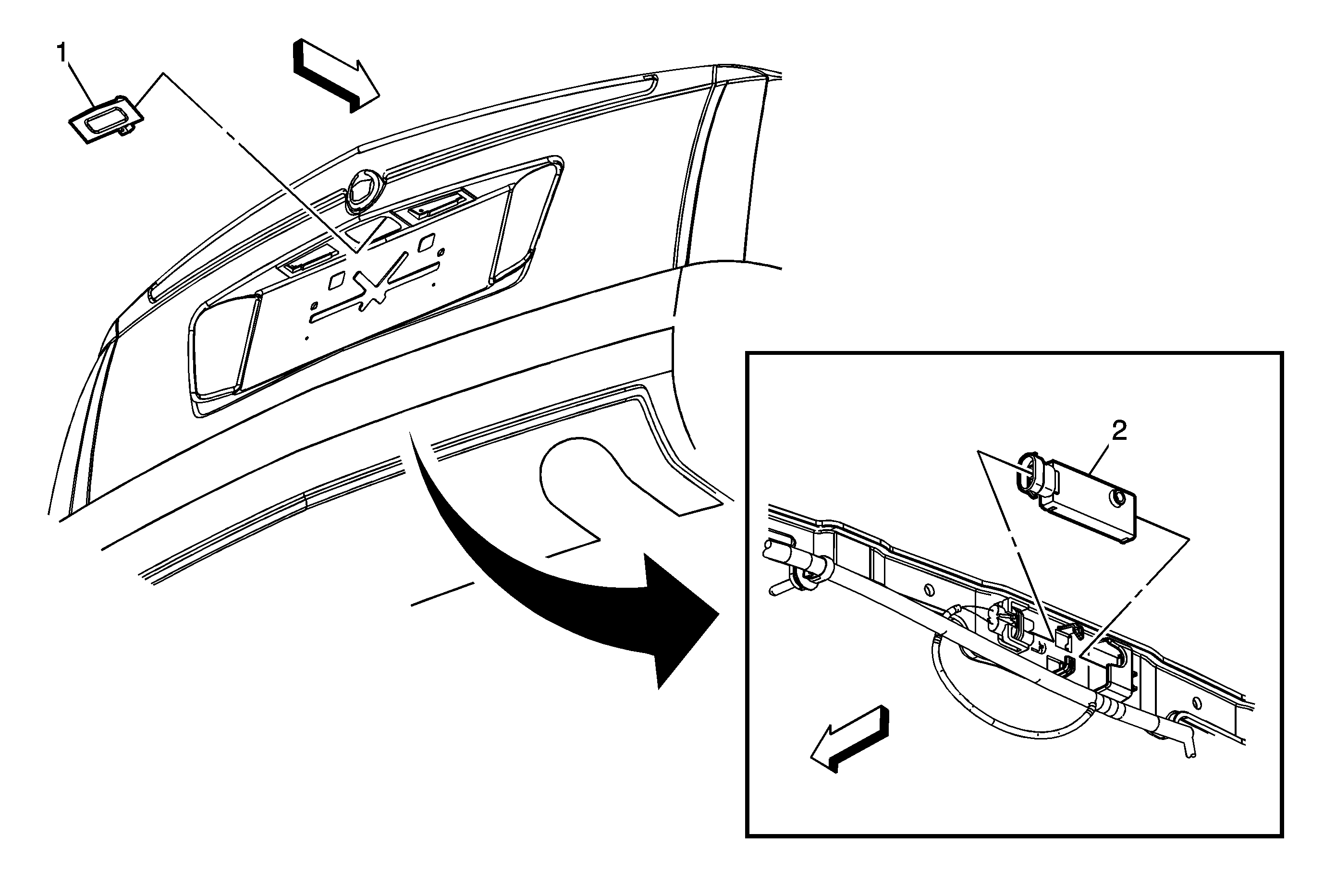 1

2