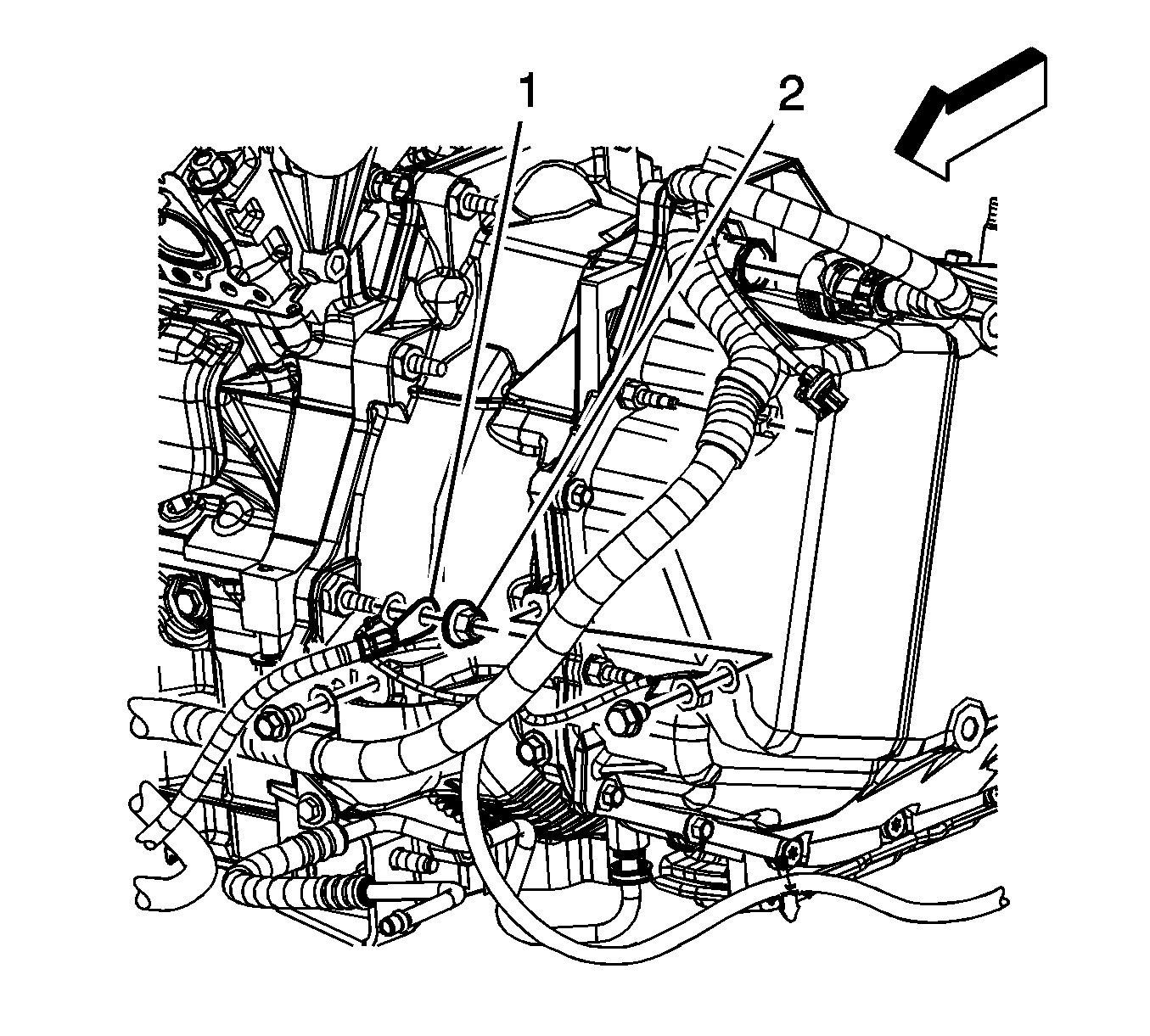 1
2