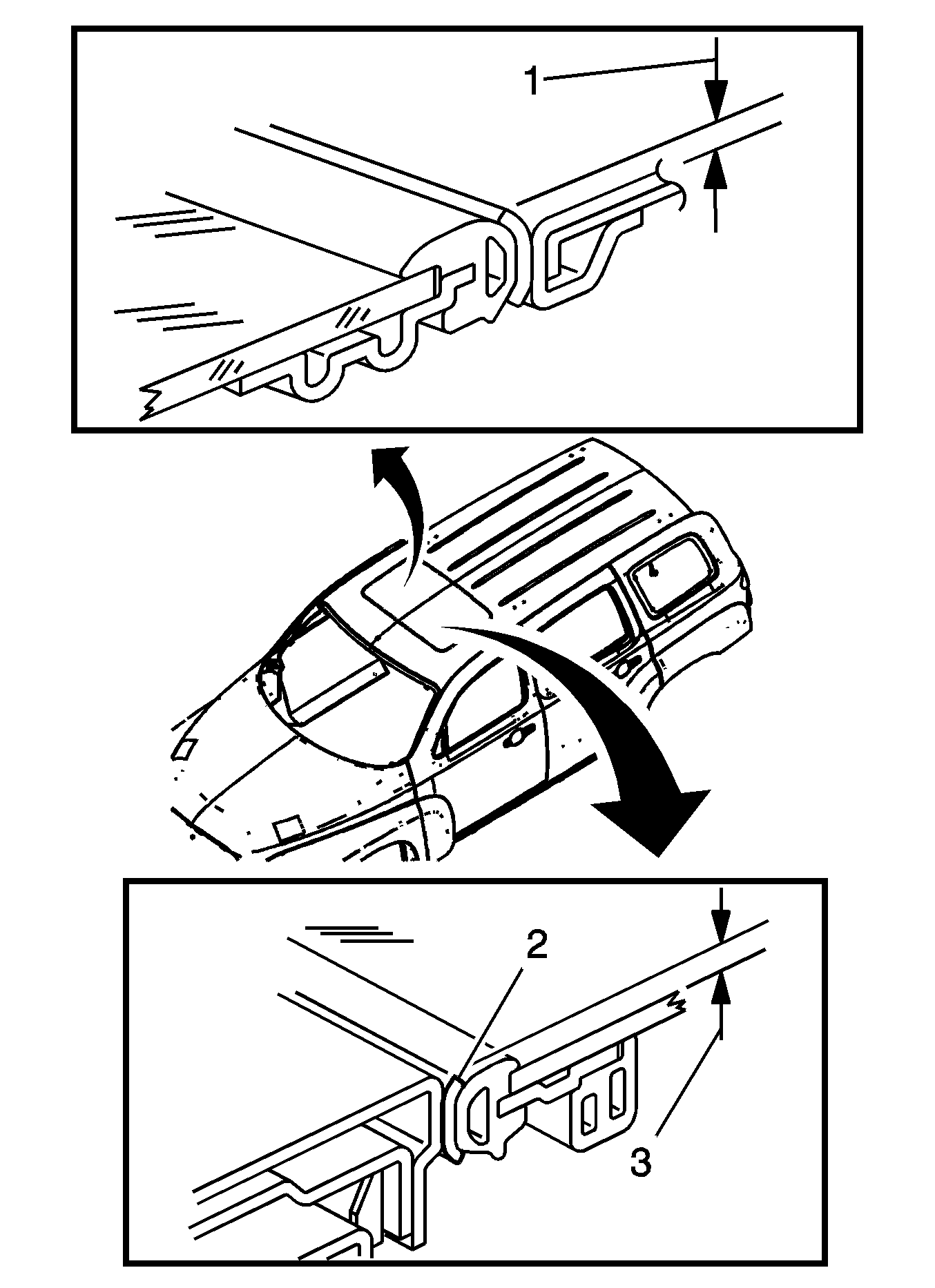 1

2

3