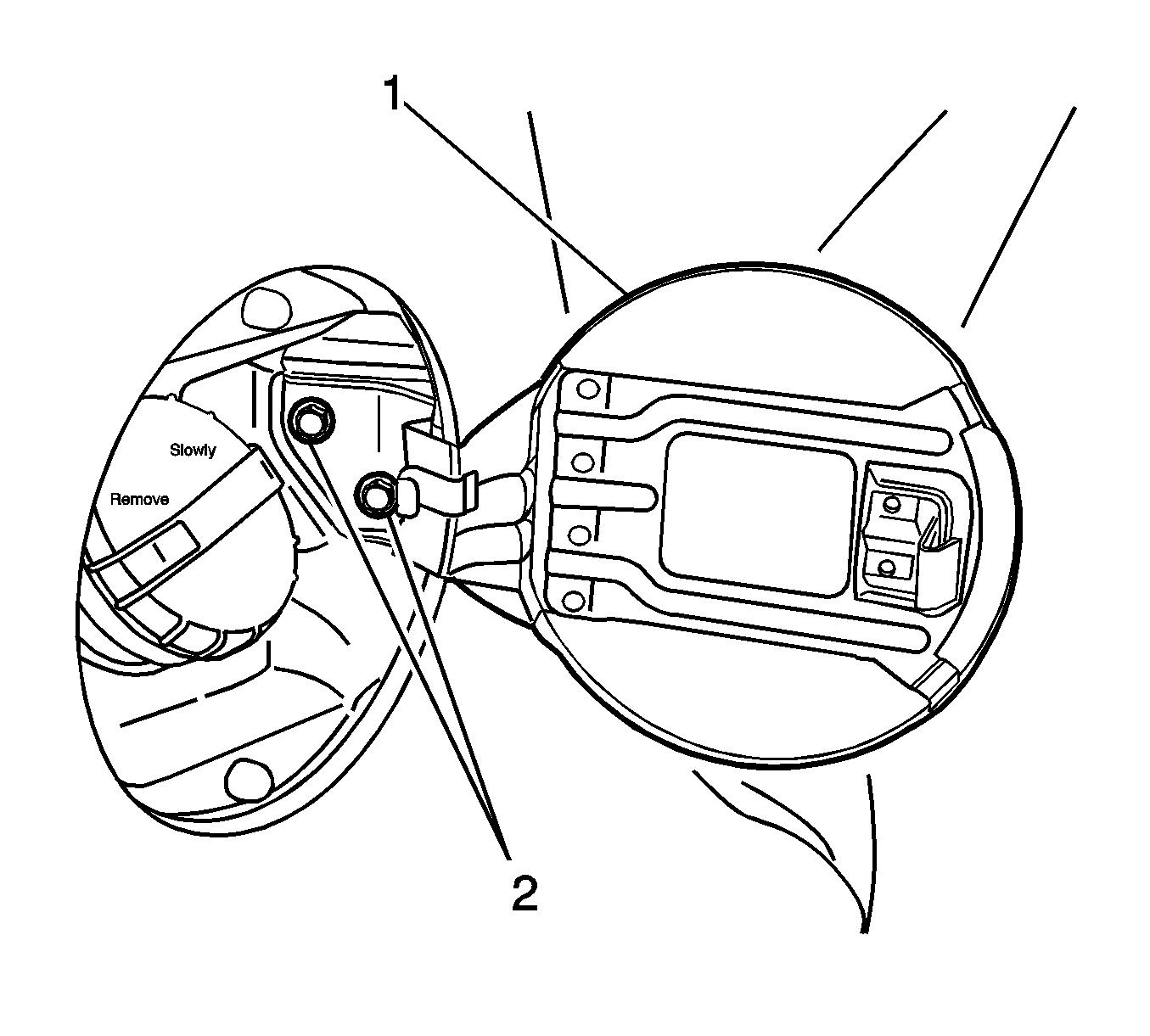 1
Slowly
Remove
2