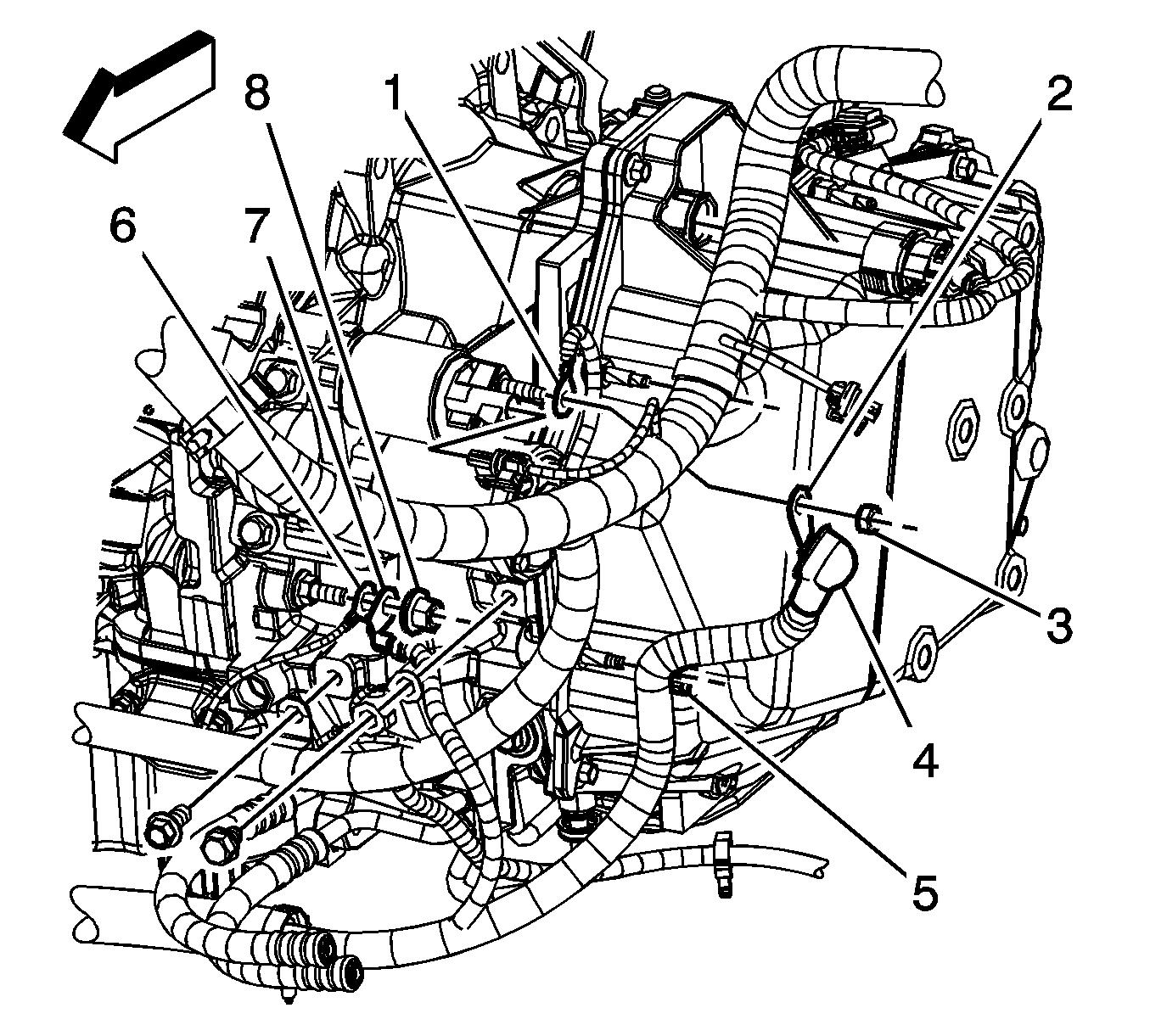 8
1
2
6
7
3
4
5