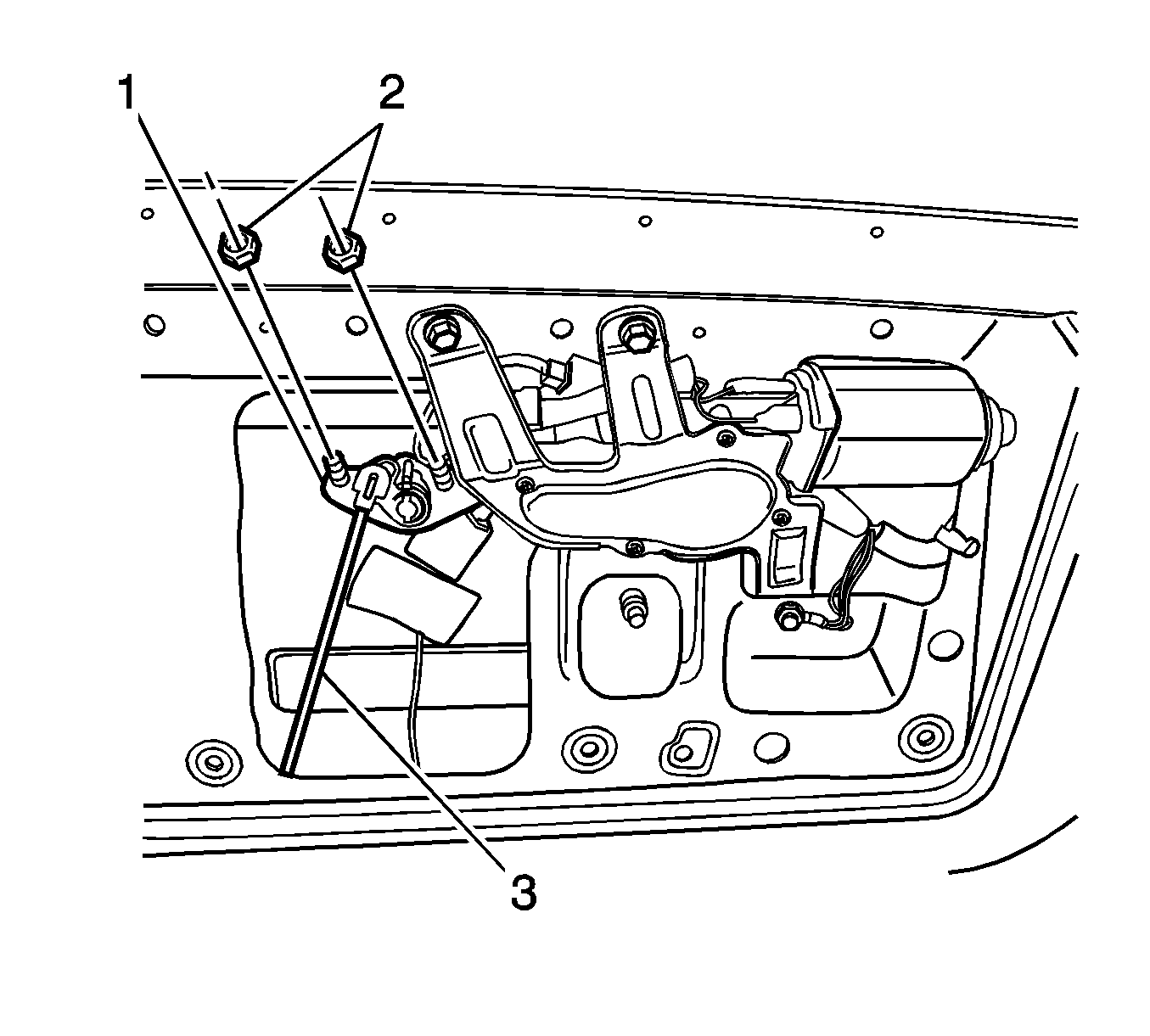 1
2
3