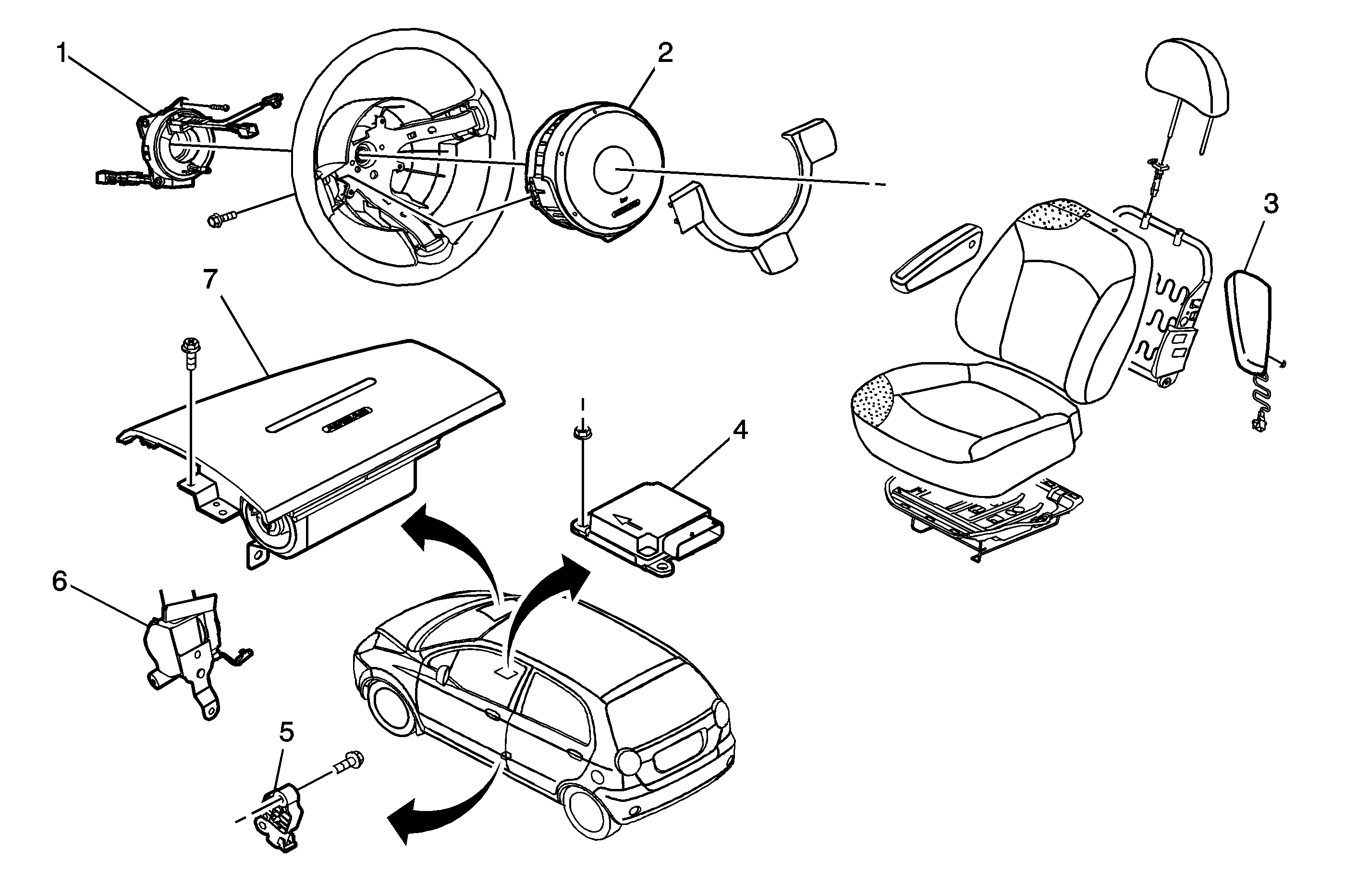 1
2
3
7
4
6
5